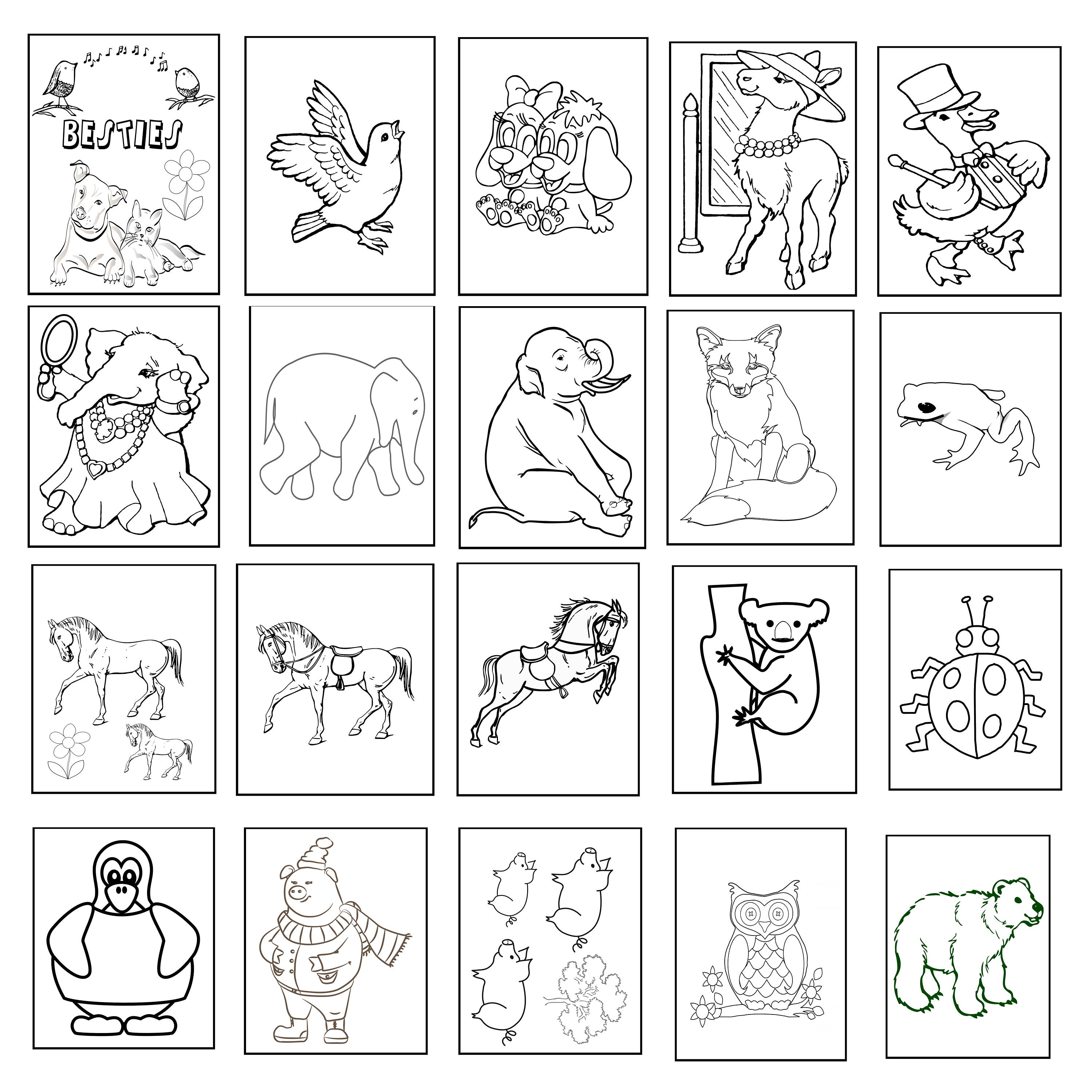 BESTIES