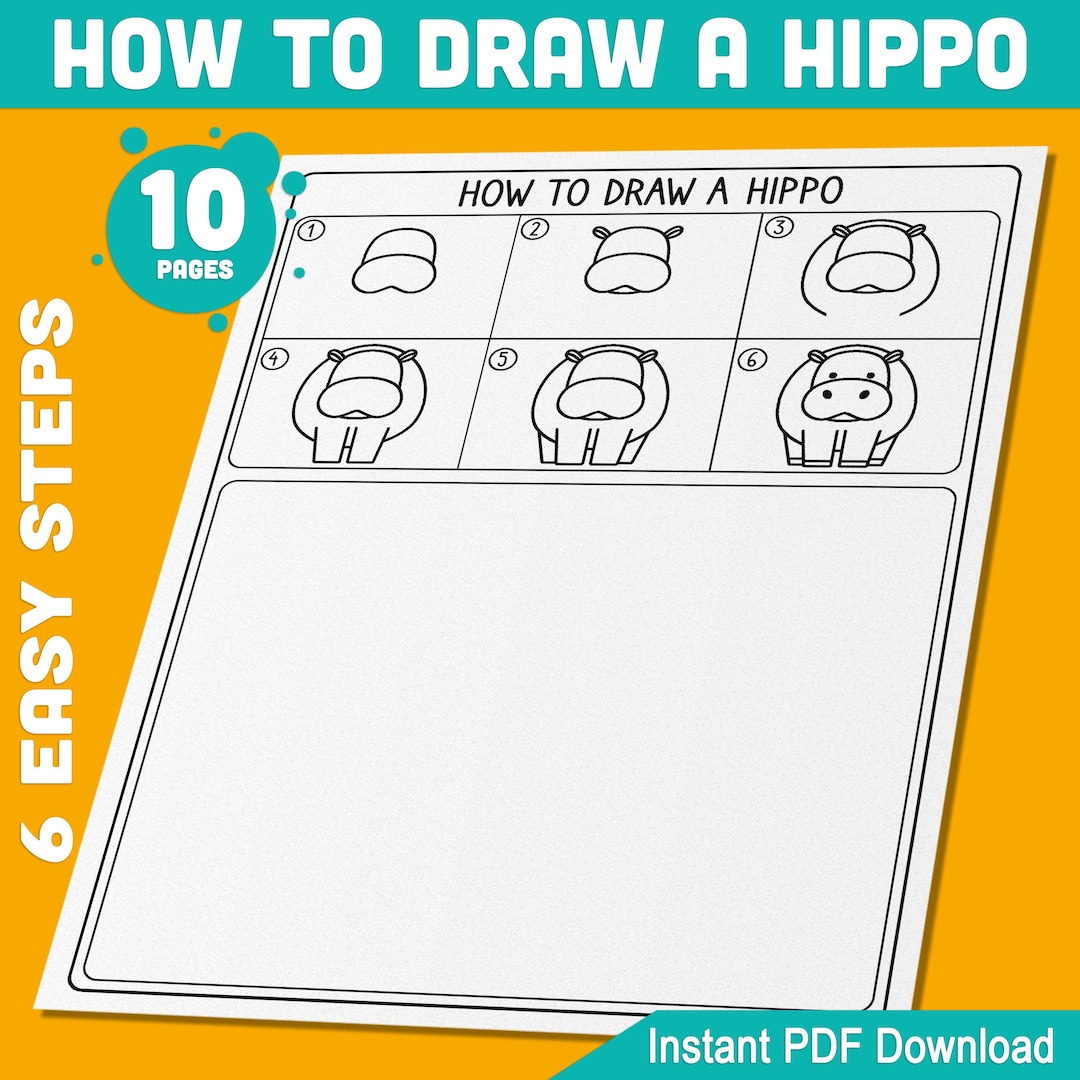 HOW TO DRAW A HIPPO

10
PAGES

6 EASY STEPS

HOW TO DRAW A HIPPO

1 2 3

4 5 6

Instant PDF Download