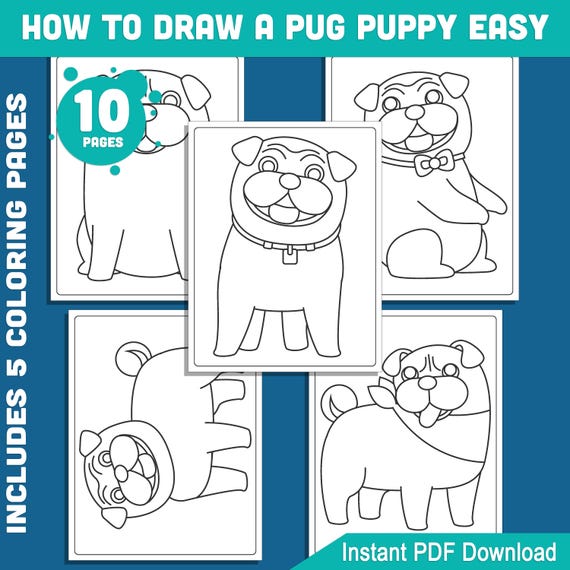 HOW TO DRAW A PUG PUPPY EASY

10 PAGES

INCLUDES 5 COLORING PAGES

Instant PDF Download