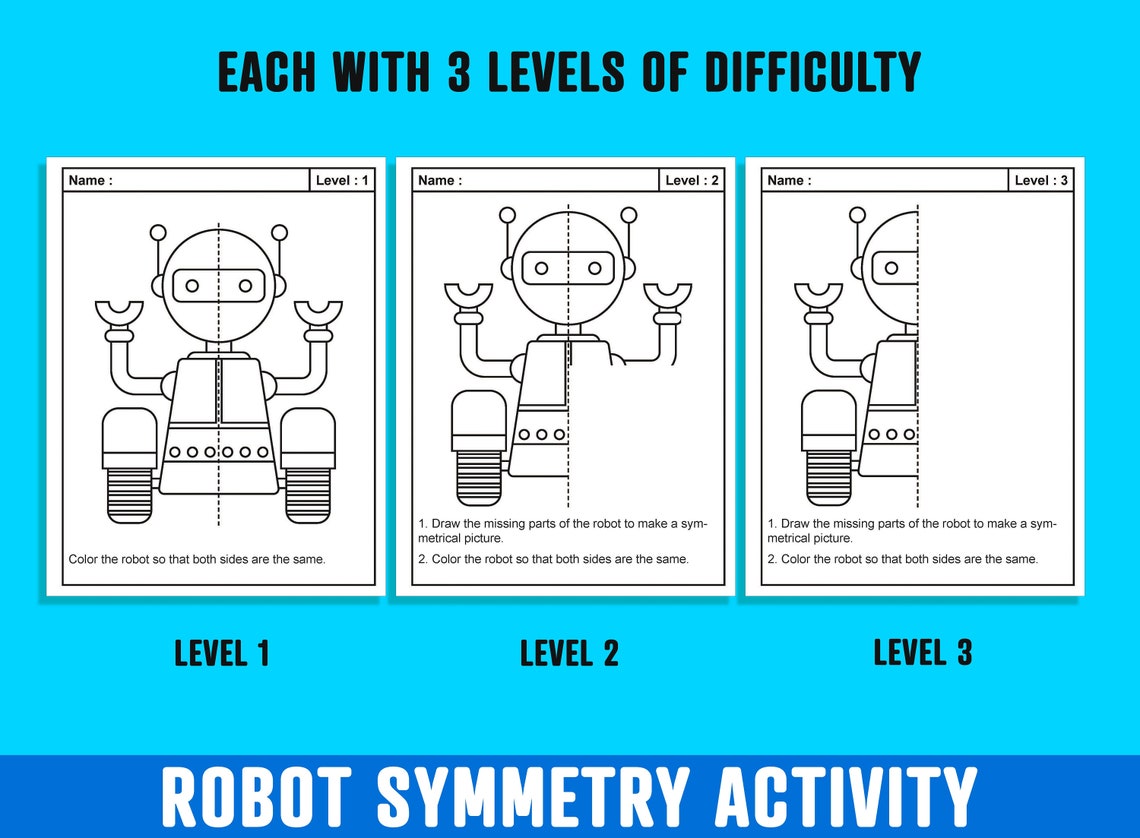 EACH WITH 3 LEVELS OF DIFFICULTY

Name : Level : 1

Color the robot so that both sides are the same.

Name : Level : 2

1. Draw the missing parts of the robot to make a symmetrical picture.
2. Color the robot so that both sides are the same.

Name : Level : 3

1. Draw the missing parts of the robot to make a symmetrical picture.
2. Color the robot so that both sides are the same.

LEVEL 1

LEVEL 2

LEVEL 3

ROBOT SYMMETRY ACTIVITY