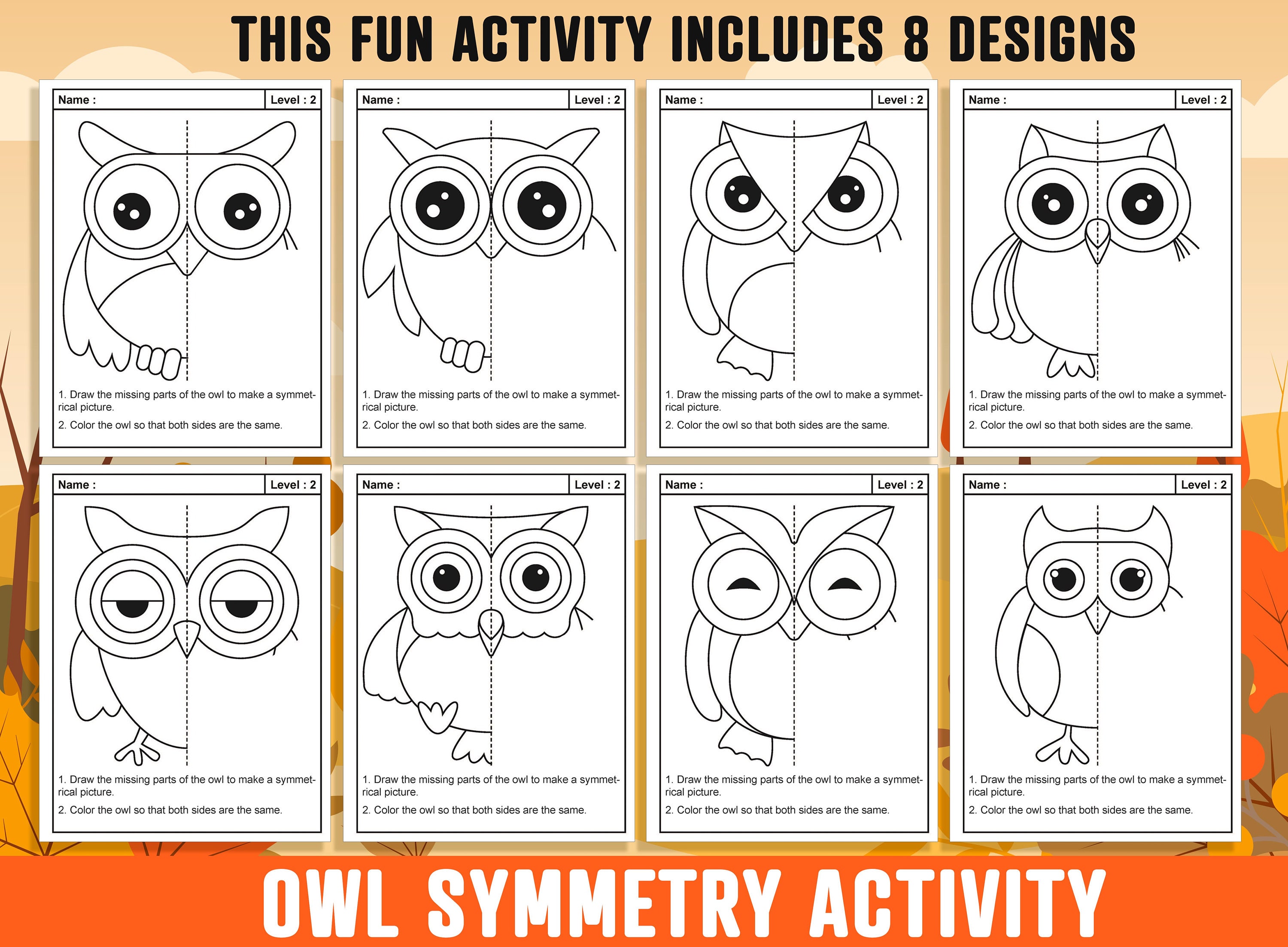 THIS FUN ACTIVITY INCLUDES 8 DESIGNS

Name : Level : 2

1. Draw the missing parts of the owl to make a symmetrical picture.
2. Color the owl so that both sides are the same.

Name : Level : 2

1. Draw the missing parts of the owl to make a symmetrical picture.
2. Color the owl so that both sides are the same.

Name : Level : 2

1. Draw the missing parts of the owl to make a symmetrical picture.
2. Color the owl so that both sides are the same.

Name : Level : 2

1. Draw the missing parts of the owl to make a symmetrical picture.
2. Color the owl so that both sides are the same.

Name : Level : 2

1. Draw the missing parts of the owl to make a symmetrical picture.
2. Color the owl so that both sides are the same.

Name : Level : 2

1. Draw the missing parts of the owl to make a symmetrical picture.
2. Color the owl so that both sides are the same.

Name : Level : 2

1. Draw the missing parts of the owl to make a symmetrical picture.
2. Color the owl so that both sides are the same.

Name : Level : 2

1. Draw the missing parts of the owl to make a symmetrical picture.
2. Color the owl so that both sides are the same.

OWL SYMMETRY ACTIVITY