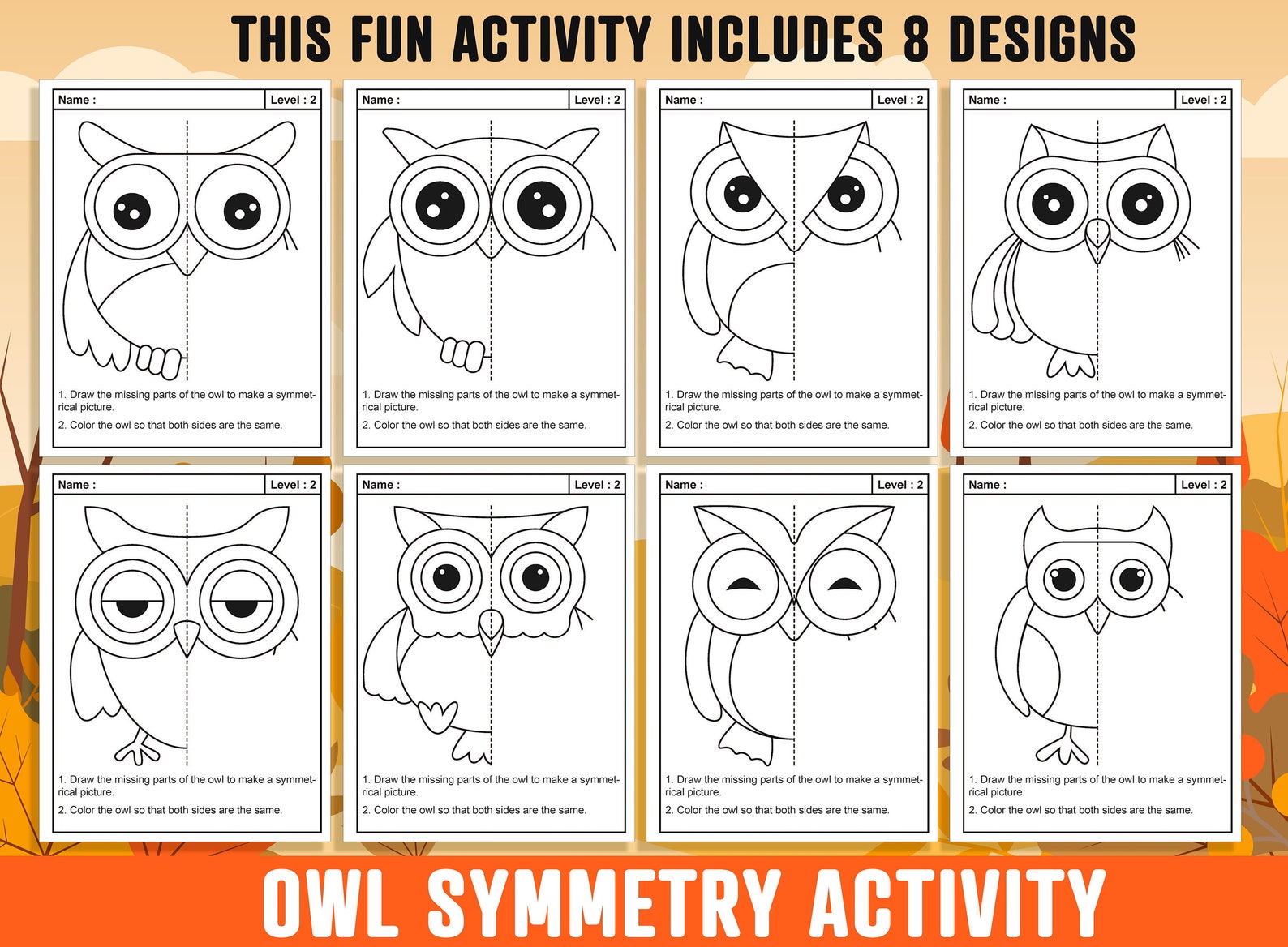 THIS FUN ACTIVITY INCLUDES 8 DESIGNS

Name : Level : 2

1. Draw the missing parts of the owl to make a symmetrical picture.
2. Color the owl so that both sides are the same.

Name : Level : 2

1. Draw the missing parts of the owl to make a symmetrical picture.
2. Color the owl so that both sides are the same.

Name : Level : 2

1. Draw the missing parts of the owl to make a symmetrical picture.
2. Color the owl so that both sides are the same.

Name : Level : 2

1. Draw the missing parts of the owl to make a symmetrical picture.
2. Color the owl so that both sides are the same.

Name : Level : 2

1. Draw the missing parts of the owl to make a symmetrical picture.
2. Color the owl so that both sides are the same.

Name : Level : 2

1. Draw the missing parts of the owl to make a symmetrical picture.
2. Color the owl so that both sides are the same.

Name : Level : 2

1. Draw the missing parts of the owl to make a symmetrical picture.
2. Color the owl so that both sides are the same.

Name : Level : 2

1. Draw the missing parts of the owl to make a symmetrical picture.
2. Color the owl so that both sides are the same.

OWL SYMMETRY ACTIVITY