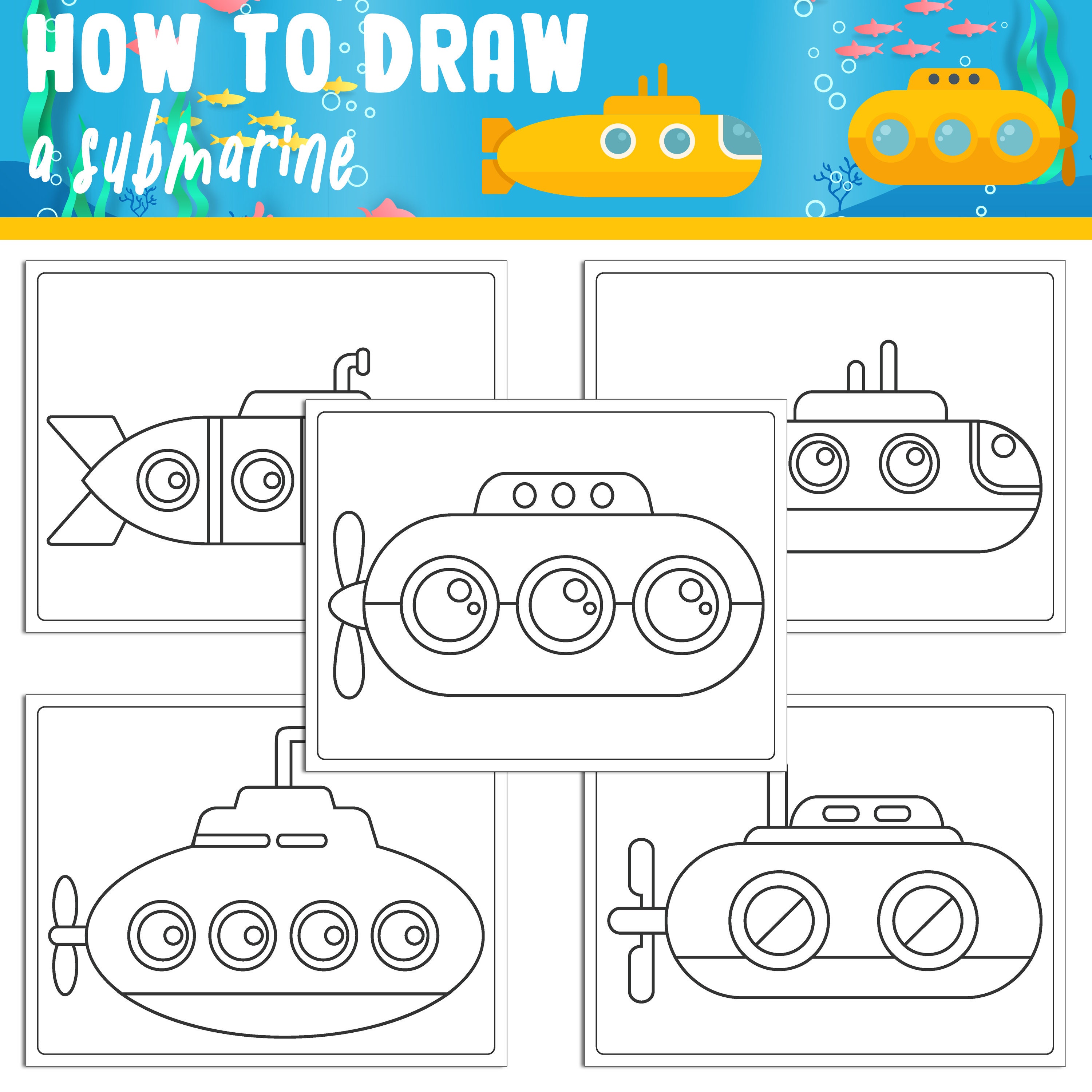 HOW TO DRAW
a submarine