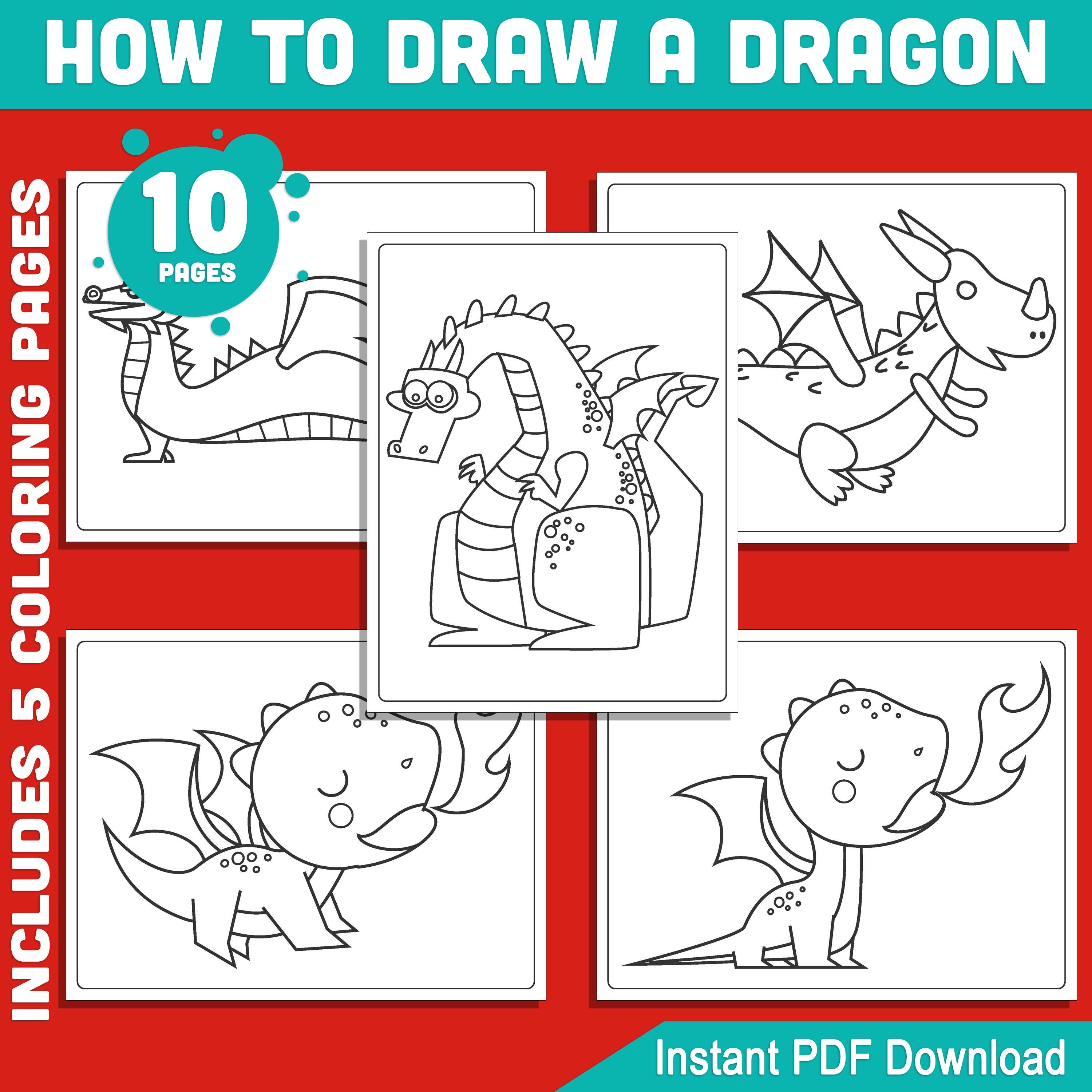 HOW TO DRAW A DRAGON

INCLUDES 5 COLORING PAGES

10 PAGES

Instant PDF Download