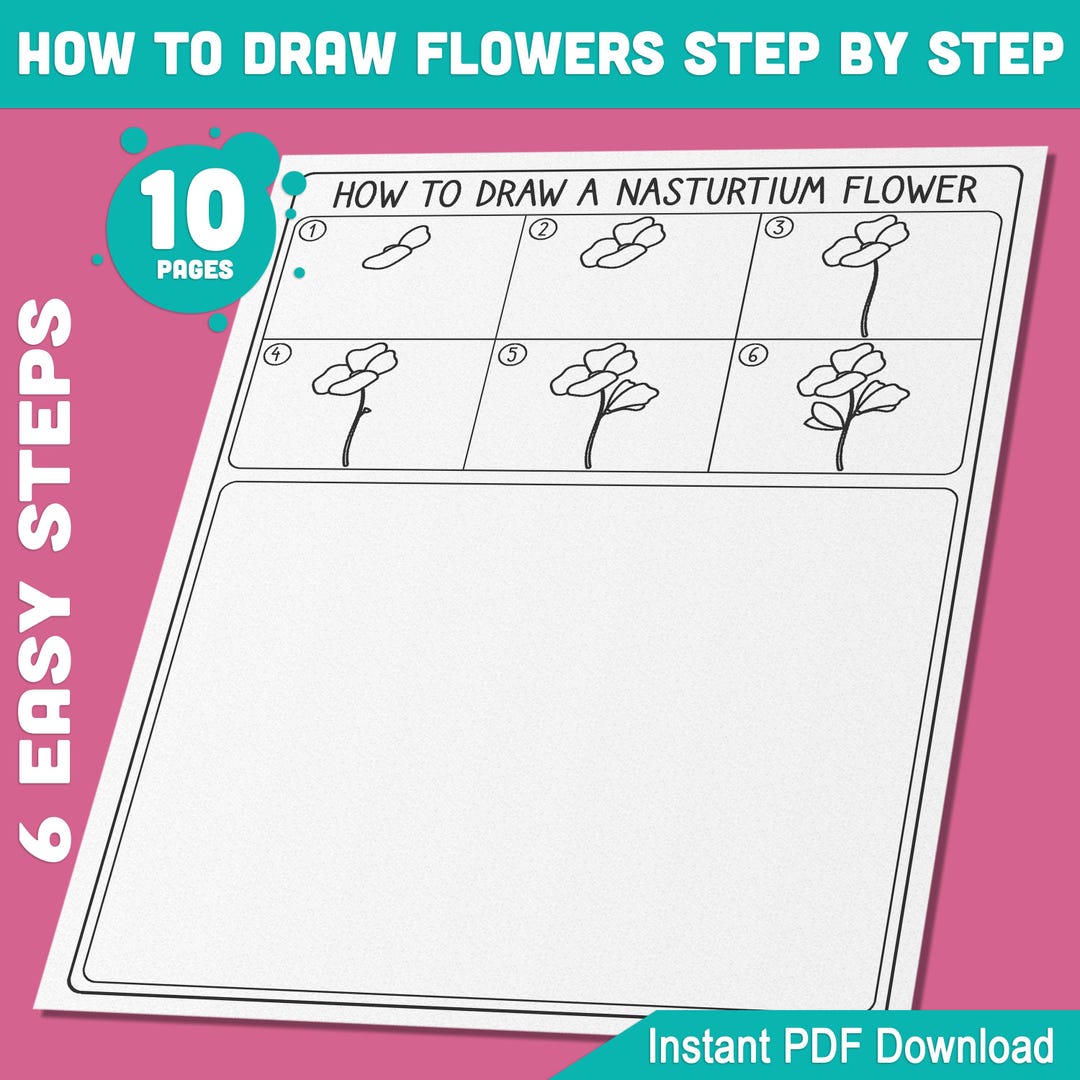 HOW TO DRAW FLOWERS STEP BY STEP

10 PAGES

6 EASY STEPS

HOW TO DRAW A NASTURTIUM FLOWER

1 2 3 4 5 6

Instant PDF Download