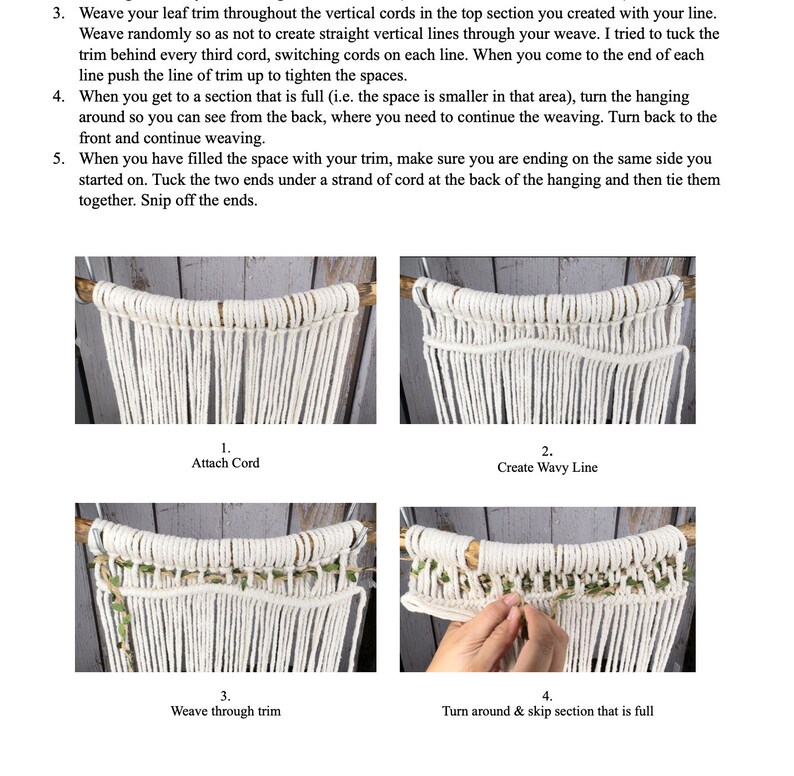 3. Weave your leaf trim throughout the vertical cords in the top section you created with your line. Weave randomly so as not to create straight vertical lines through your weave. I tried to tuck the trim behind every third cord, switching cords on each line. When you come to the end of each line push the line of trim up to tighten the spaces.
4. When you get to a section that is full (i.e. the space is smaller in that area), turn the hanging around so you can see from the back, where you need to continue the weaving. Turn back to the front and continue weaving.
5. When you have filled the space with your trim, make sure you are ending on the same side you started on. Tuck the two ends under a strand of cord at the back of the hanging and then tie them together. Snip off the ends.

1.
Attach Cord

2.
Create Wavy Line

3.
Weave through trim

4.
Turn around & skip section that is full