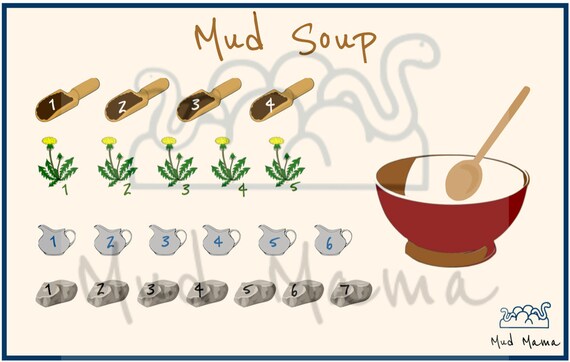 Mud Soup

1 2 3 4

1 2 3 4 5

1 2 3 4 5 6

1 2 3 4 5 6 7

Mud Mama

Mud Mama