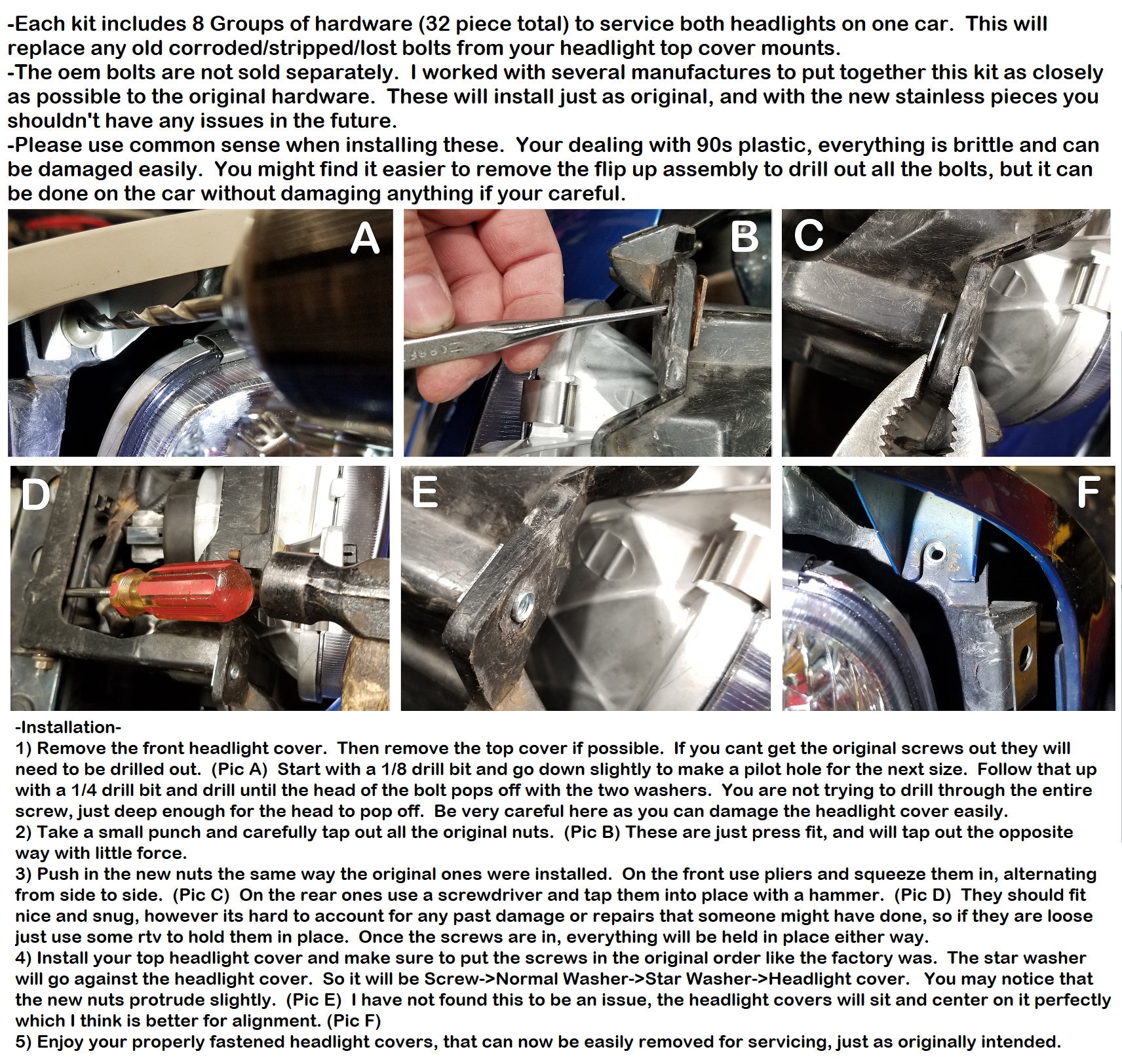 -Each kit includes 8 Groups of hardware (32 piece total) to service both headlights on one car. This will replace any old corroded/stripped/lost bolts from your headlight top cover mounts.
-The oem bolts are not sold separately. I worked with several manufactures to put together this kit as closely as possible to the original hardware. These will install just as original, and with the new stainless pieces you shouldn't have any issues in the future.
-Please use common sense when installing these. Your dealing with 90s plastic, everything is brittle and can be damaged easily. You might find it easier to remove the flip up assembly to drill out all the bolts, but it can be done on the car without damaging anything if your careful.

A

B

C

D

E

F

-Installation-
1) Remove the front headlight cover. Then remove the top cover if possible. If you cant get the original screws out they will need to be drilled out. (Pic A) Start with a 1/8 drill bit and go down slightly to make a pilot hole for the next size. Follow that up with a 1/4 drill bit and drill until the head of the bolt pops off with the two washers. You are not trying to drill through the entire screw, just deep enough for the head to pop off. Be very careful here as you can damage the headlight cover easily.
2) Take a small punch and carefully tap out all the original nuts. (Pic B) These are just press fit, and will tap out the opposite way with little force.
3) Push in the new nuts the same way the original ones were installed. On the front use pliers and squeeze them in, alternating from side to side. (Pic C) On the rear ones use a screwdriver and tap them into place with a hammer. (Pic D) They should fit nice and snug, however its hard to account for any past damage or repairs that someone might have done, so if they are loose just use some rtv to hold them in place. Once the screws are in, everything will be held in place either way.
4) Install your top headlight cover and make sure to put the screws in the original order like the factory was. The star washer will go against the headlight cover. So it will be Screw->Normal Washer->Star Washer->Headlight cover. You may notice that the new nuts protrude slightly. (Pic E) I have not found this to be an issue, the headlight covers will sit and center on it perfectly which I think is better for alignment. (Pic F)
5) Enjoy your properly fastened headlight covers, that can now be easily removed for servicing, just as originally intended.