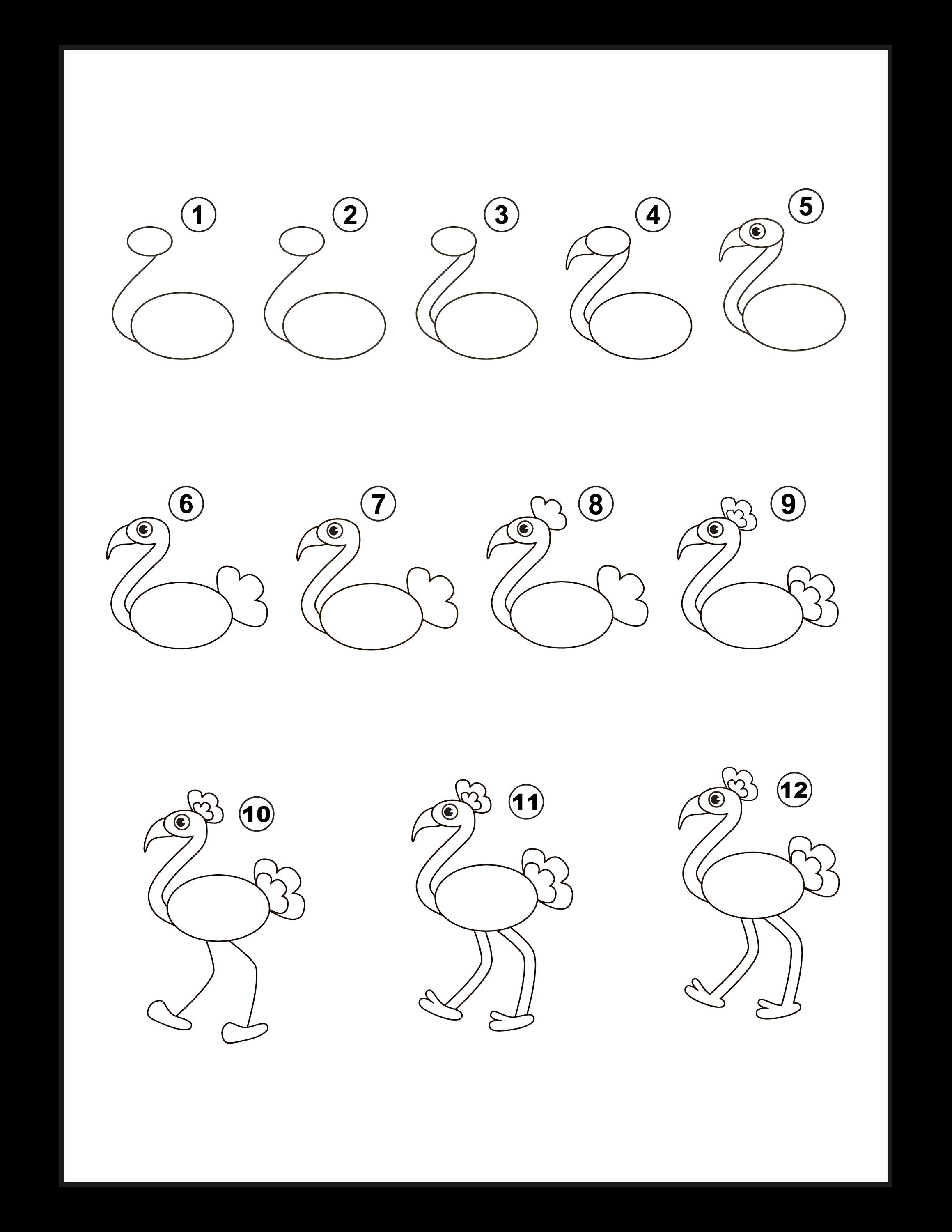 1 2 3 4 5

6 7 8 9

10 11 12