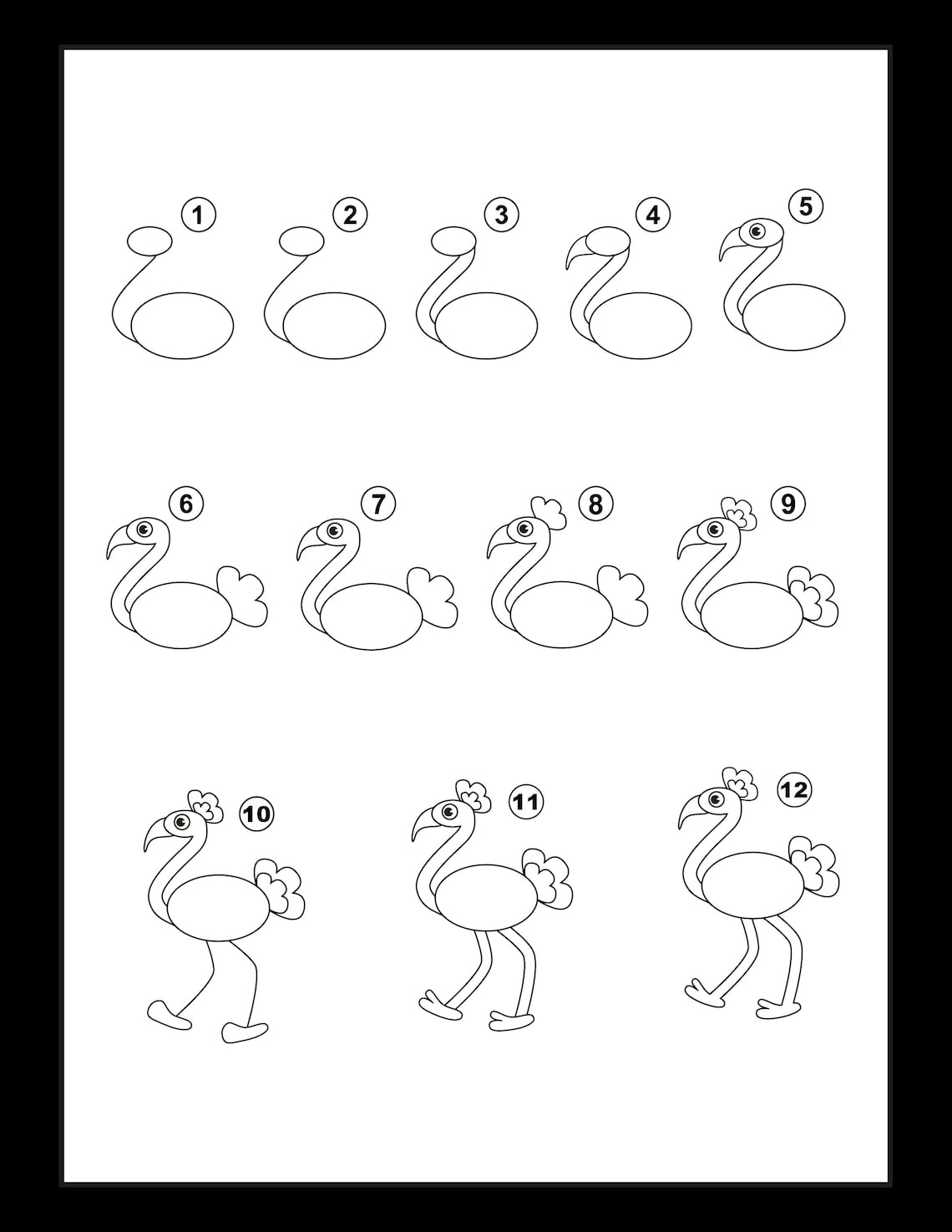 1 2 3 4 5

6 7 8 9

10 11 12