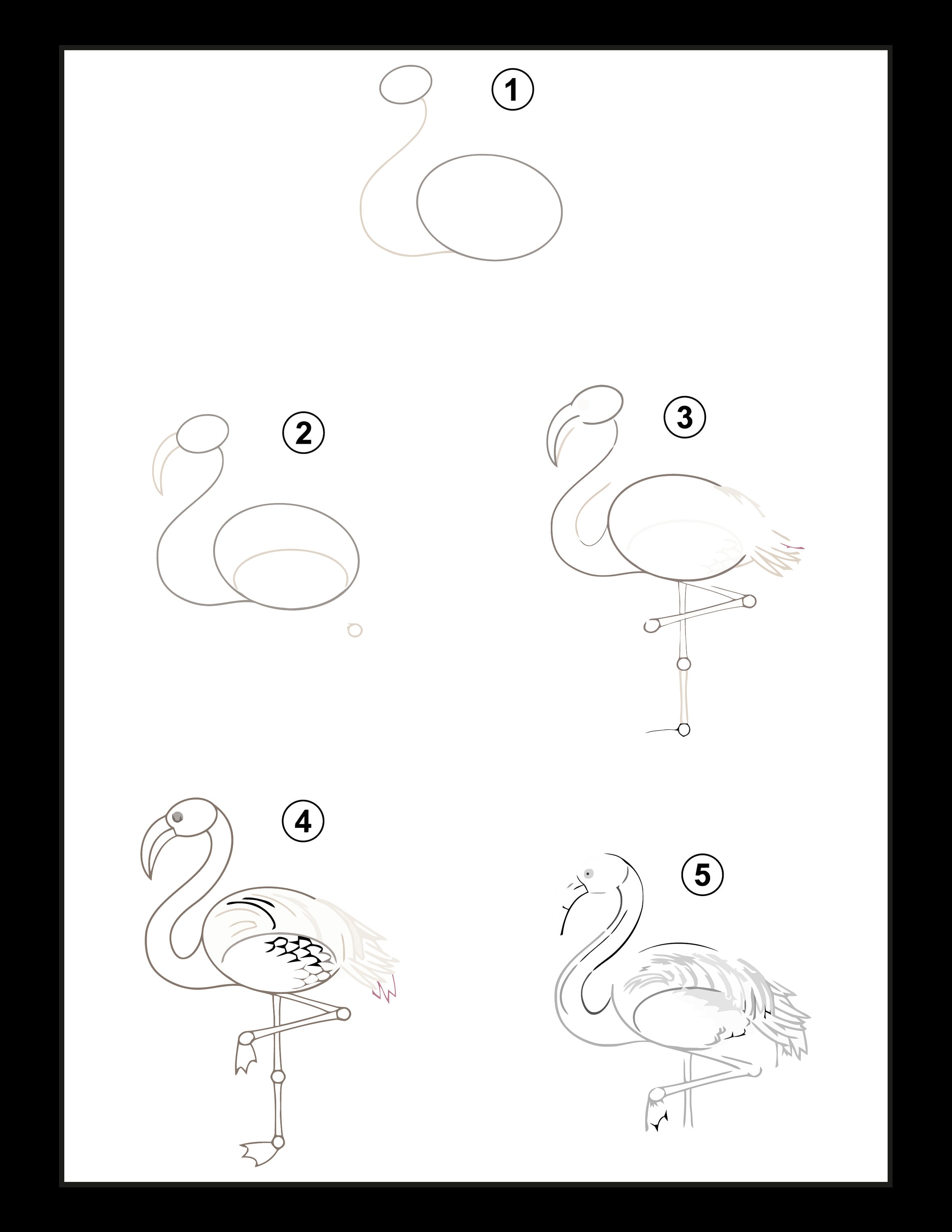 1

2

3

4

5