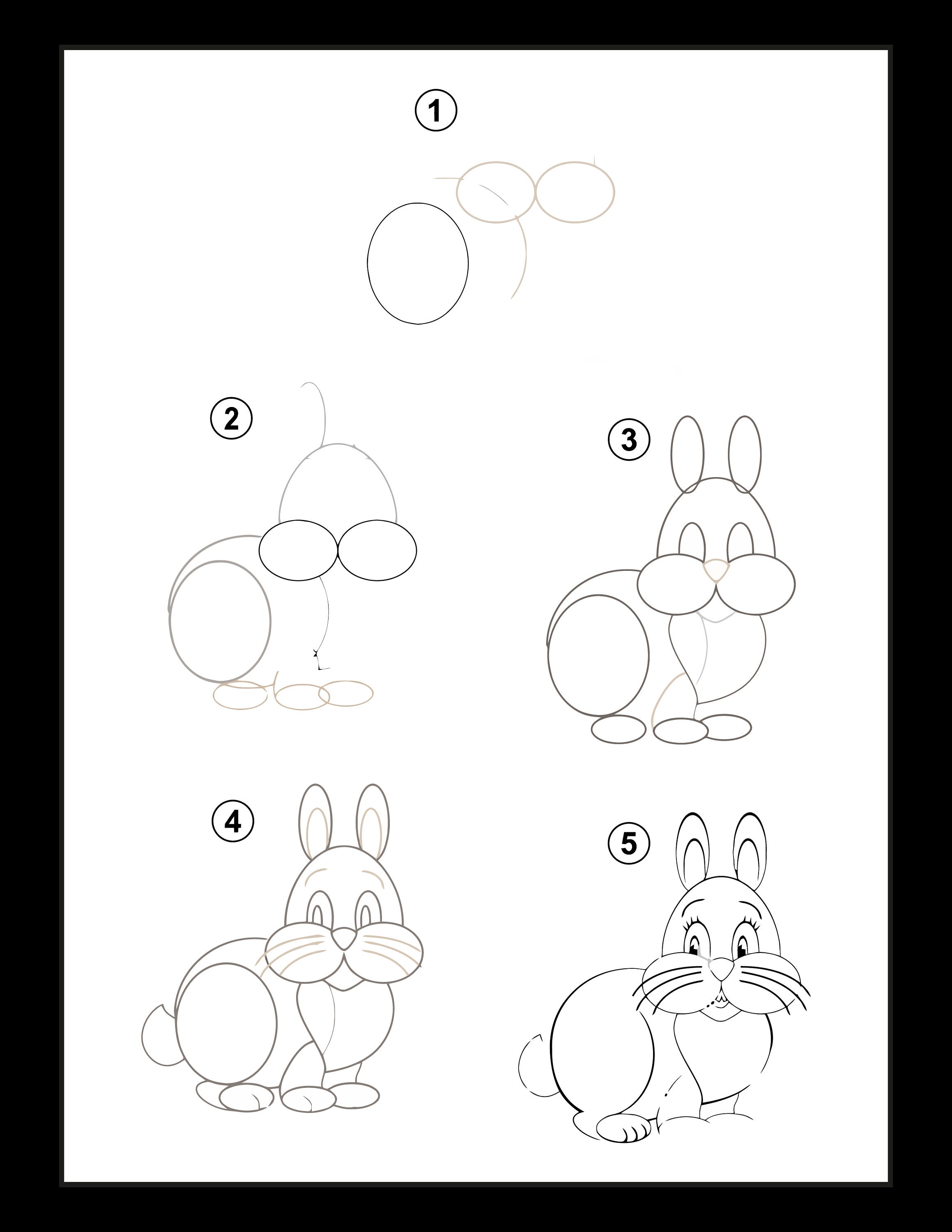 1

2

3

4

5