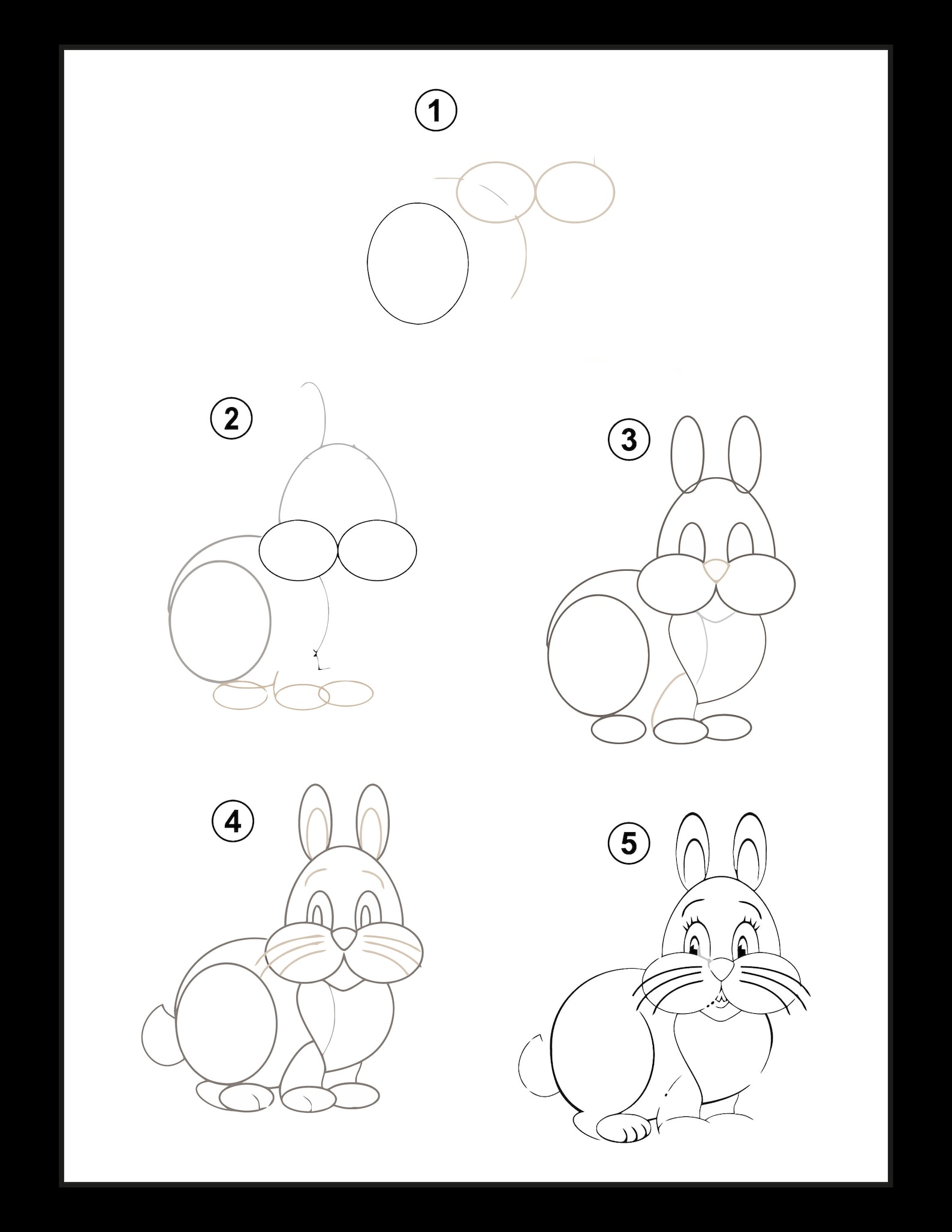 1

2

3

4

5