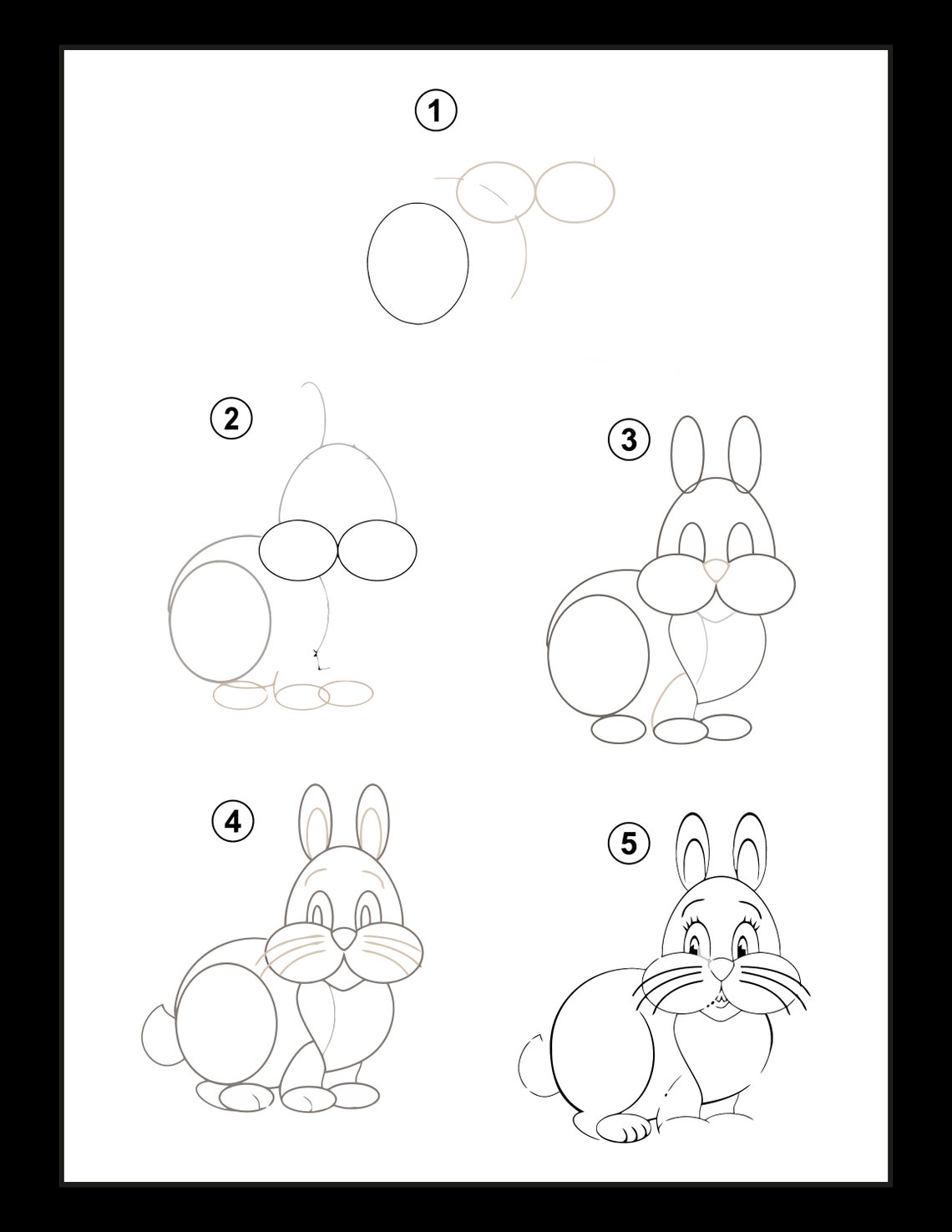 1

2

3

4

5