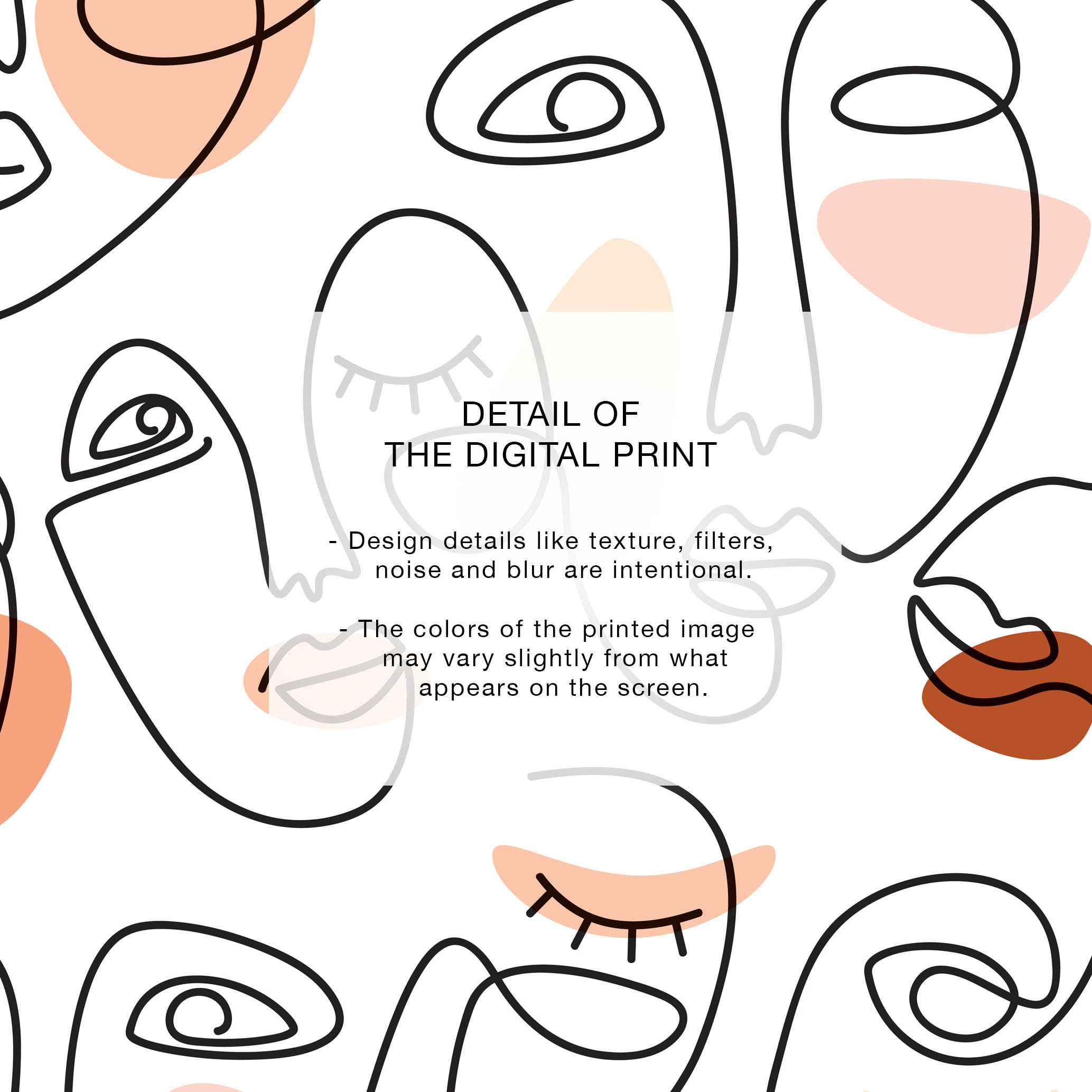 DETAIL OF
THE DIGITAL PRINT

- Design details like texture, filters, noise and blur are intentional.

- The colors of the printed image may vary slightly from what appears on the screen.