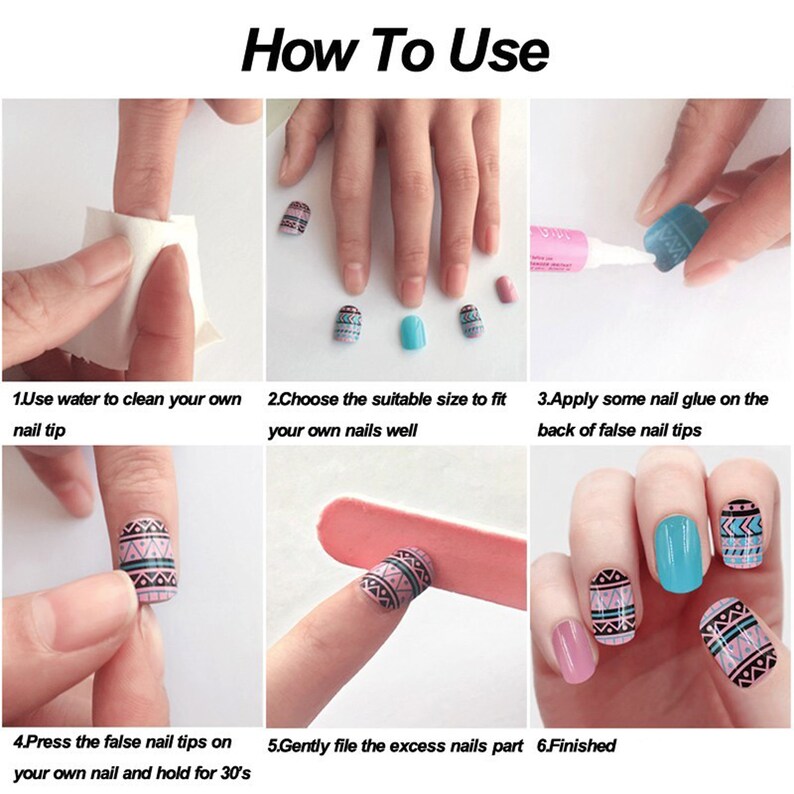 How To Use

1.Use water to clean your own nail tip

2.Choose the suitable size to fit your own nails well

3.Apply some nail glue on the back of false nail tips

4.Press the false nail tips on your own nail and hold for 30's

5.Gently file the excess nails part

6.Finished