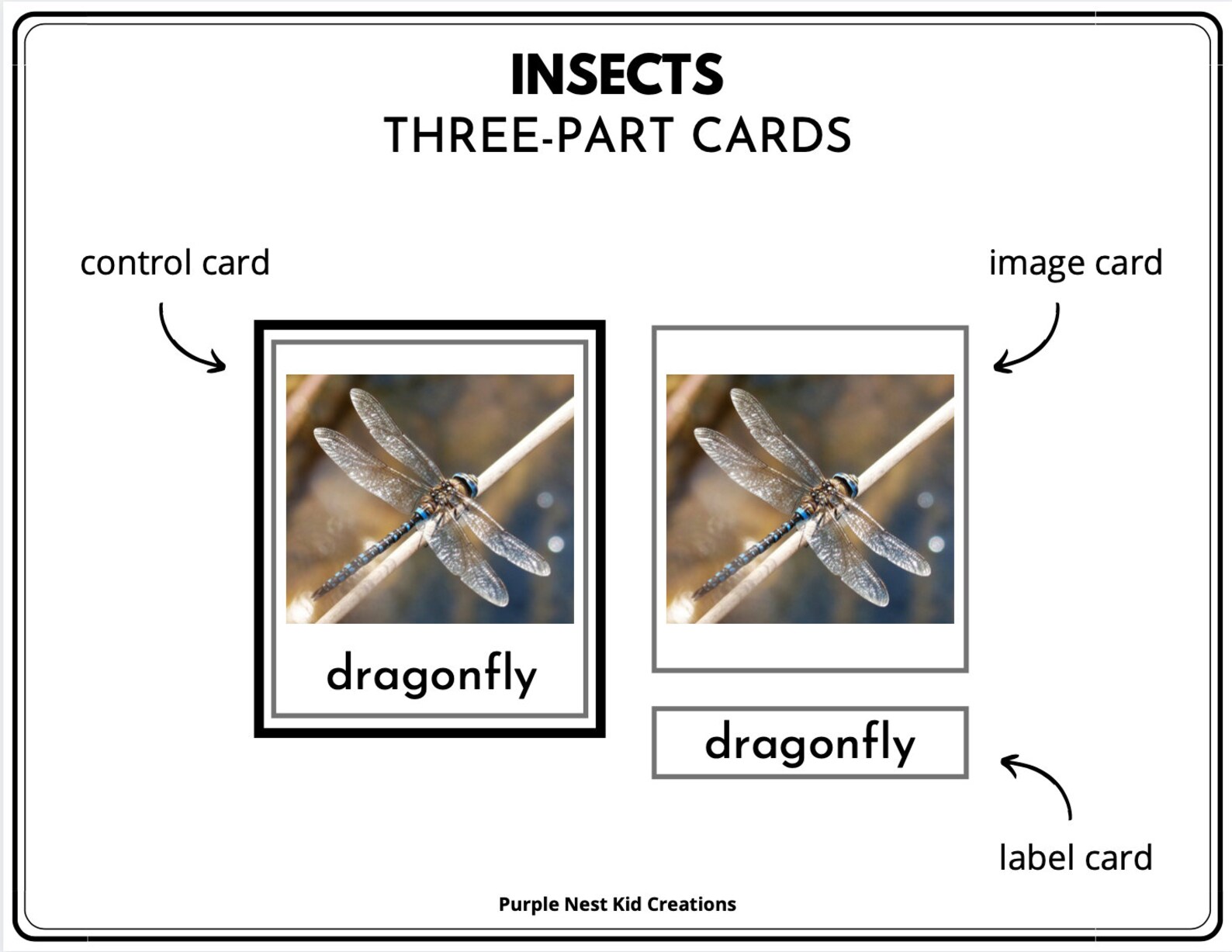 INSECTS
THREE-PART CARDS

control card

image card

dragonfly

dragonfly

label card

Purple Nest Kid Creations