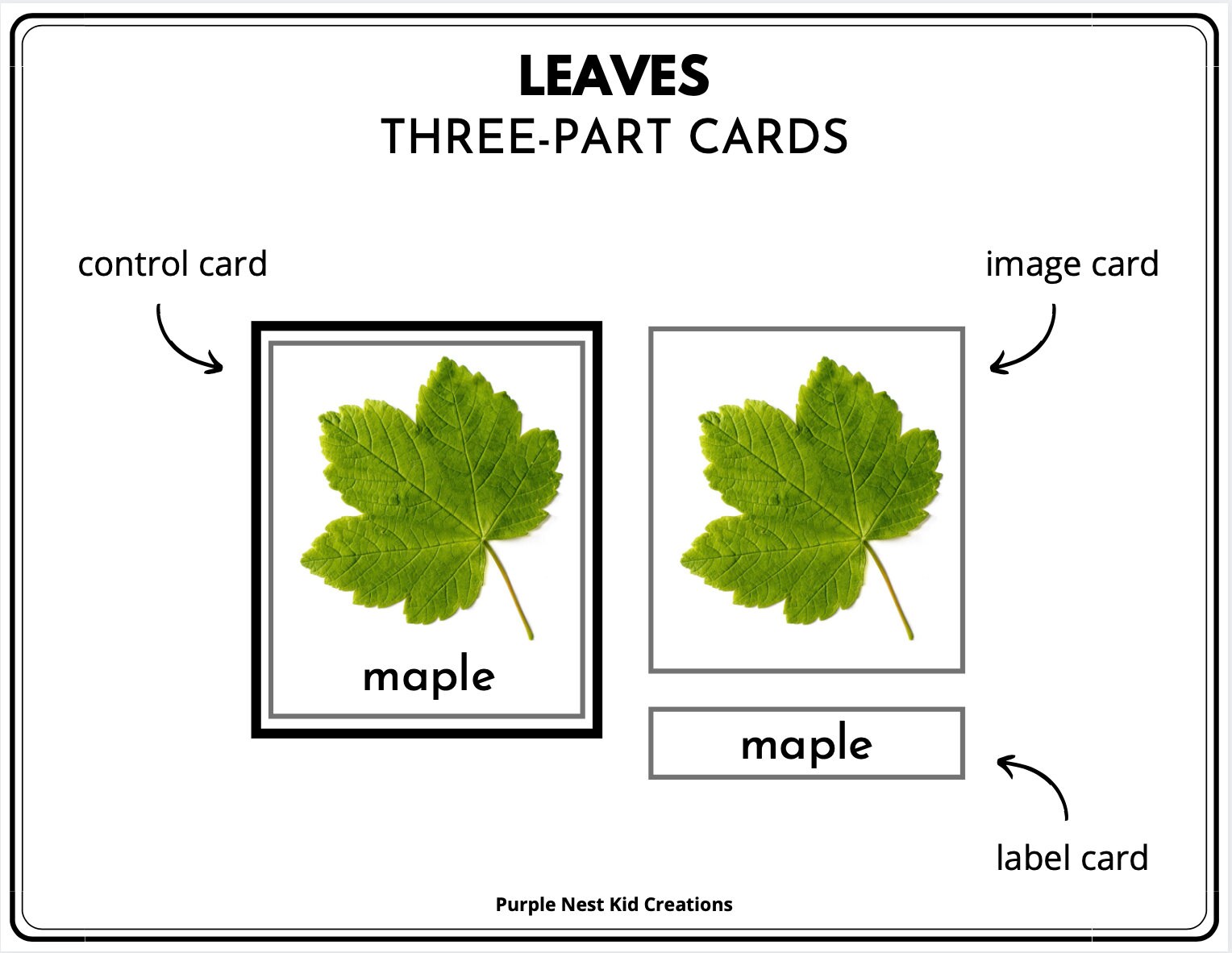 LEAVES
THREE-PART CARDS

control card

image card

maple

maple

label card

Purple Nest Kid Creations