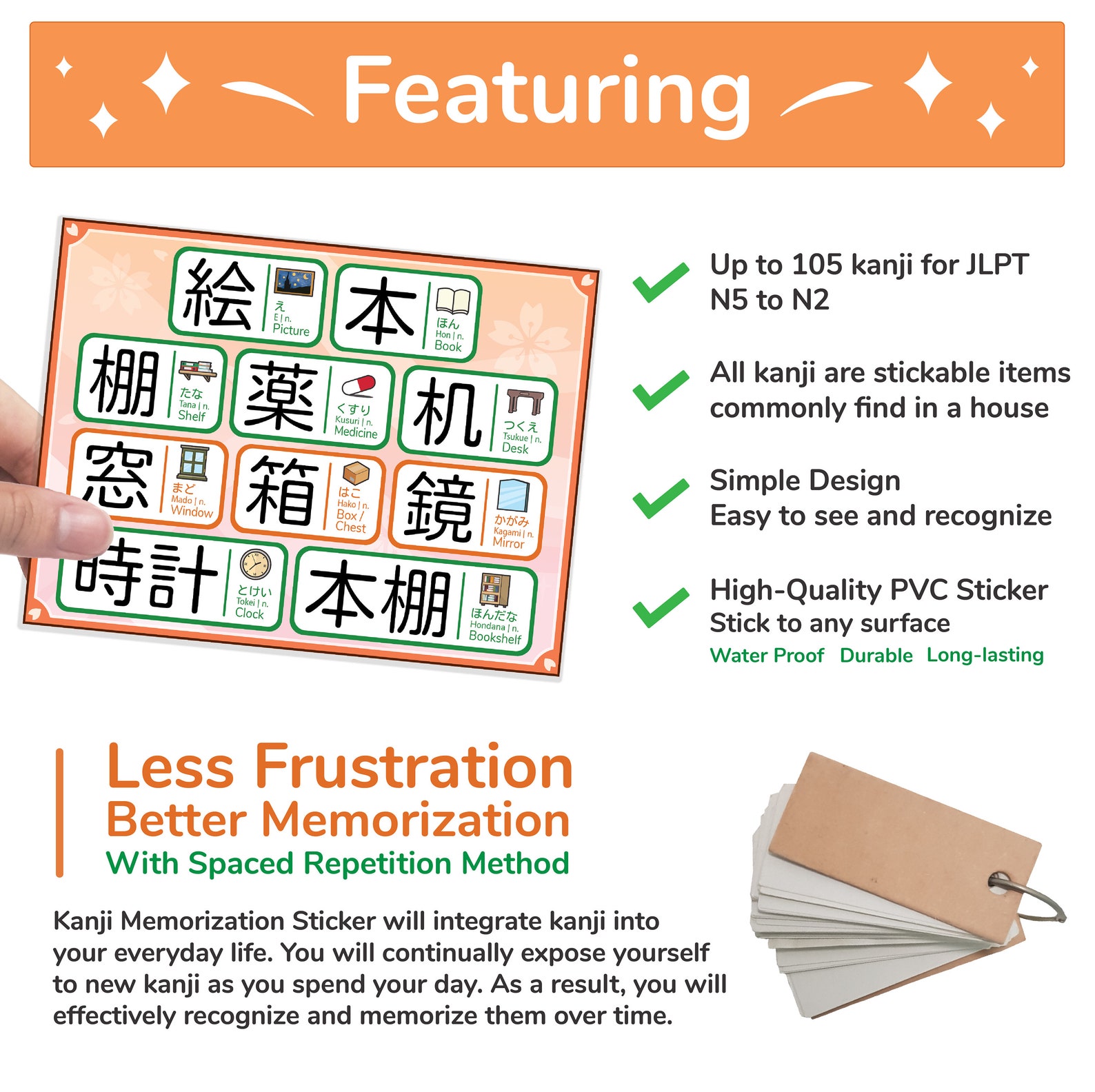 Featuring

絵 え E | n. Picture

本 ほん Hon | n. Book

棚 たな Tana | n. Shelf

薬 くすり Kusuri | n. Medicine

机 つくえ Tsukue | n. Desk

窓 まど Mado | n. Window

箱 はこ Hako | n. Box / Chest

鏡 かがみ Kagami | n. Mirror

時計 とけい Tokei | n. Clock

本棚 ほんだな Hondana | n. Bookshelf

Up to 105 kanji for JLPT N5 to N2

All kanji are stickable items commonly find in a house

Simple Design
Easy to see and recognize

High-Quality PVC Sticker
Stick to any surface
Water Proof Durable Long-lasting

Less Frustration
Better Memorization
With Spaced Repetition Method

Kanji Memorization Sticker will integrate kanji into your everyday life. You will continually expose yourself to new kanji as you spend your day. As a result, you will effectively recognize and memorize them over time.