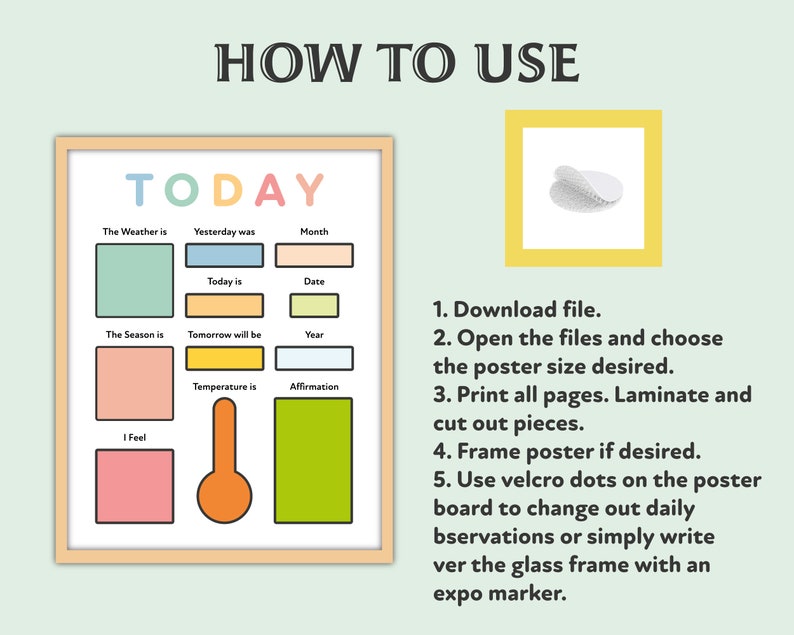 HOW TO USE

TODAY

The Weather is

Yesterday was

Month

Today is

Date

The Season is

Tomorrow will be

Year

Temperature is

Affirmation

I Feel

1. Download file.
2. Open the files and choose the poster size desired.
3. Print all pages. Laminate and cut out pieces.
4. Frame poster if desired.
5. Use velcro dots on the poster board to change out daily bservations or simply write ver the glass frame with an expo marker.