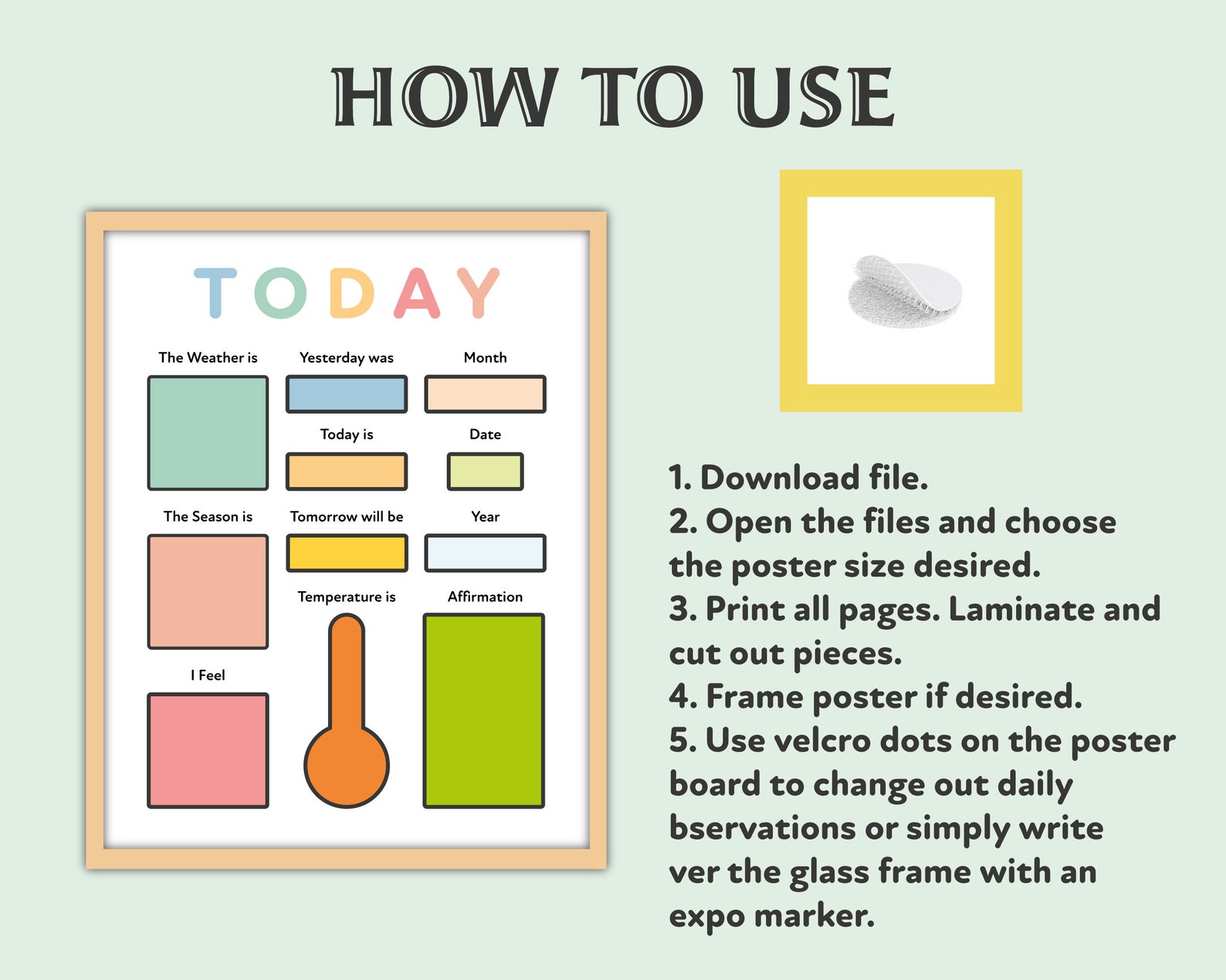 HOW TO USE

TODAY

The Weather is

Yesterday was

Month

Today is

Date

The Season is

Tomorrow will be

Year

Temperature is

Affirmation

I Feel

1. Download file.
2. Open the files and choose the poster size desired.
3. Print all pages. Laminate and cut out pieces.
4. Frame poster if desired.
5. Use velcro dots on the poster board to change out daily bservations or simply write ver the glass frame with an expo marker.