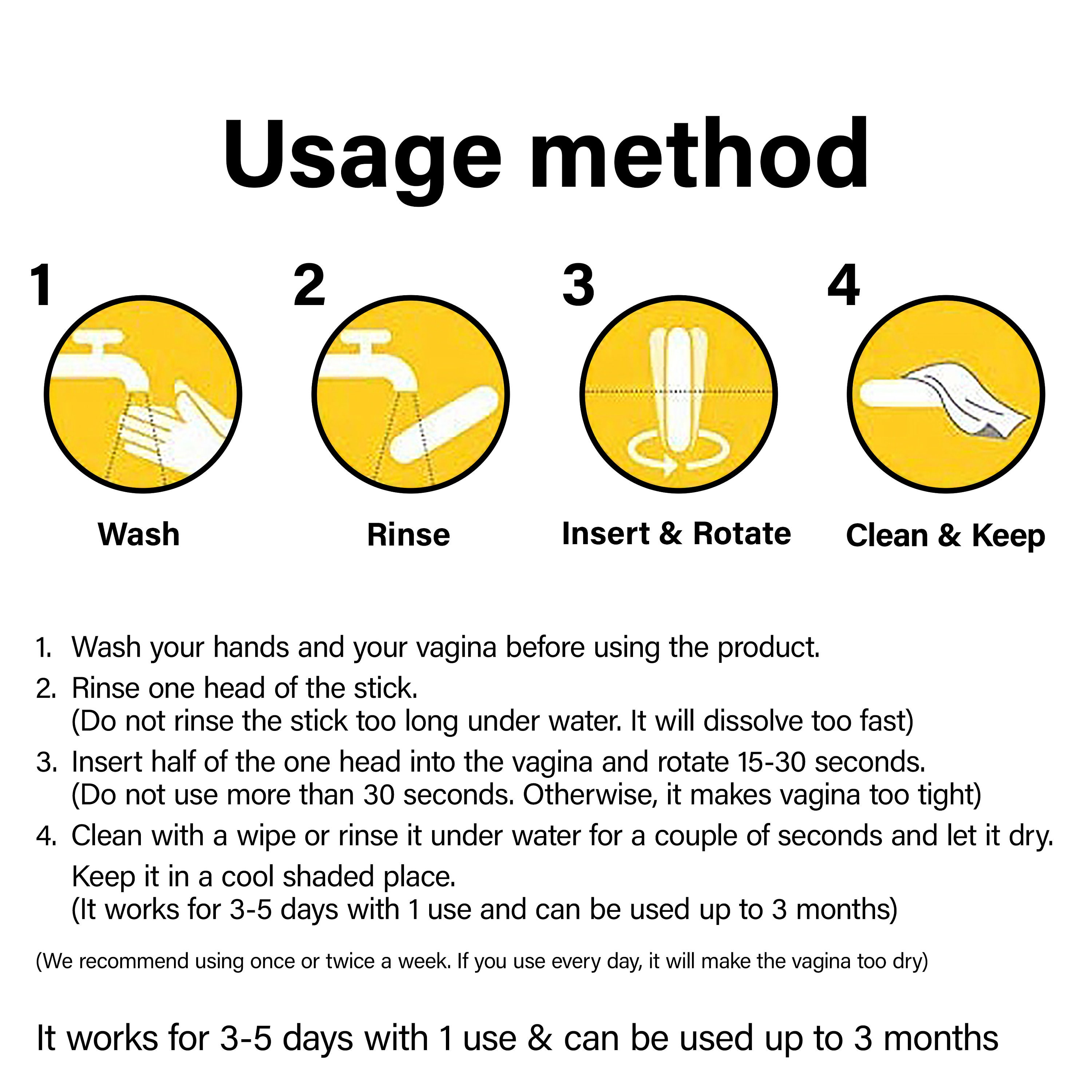 Usage method

1
Wash

2
Rinse

3
Insert & Rotate

4
Clean & Keep

1. Wash your hands and your vagina before using the product.
2. Rinse one head of the stick. (Do not rinse the stick too long under water. It will dissolve too fast)
3. Insert half of the one head into the vagina and rotate 15-30 seconds. (Do not use more than 30 seconds. Otherwise, it makes vagina too tight)
4. Clean with a wipe or rinse it under water for a couple of seconds and let it dry. Keep it in a cool shaded place. (It works for 3-5 days with 1 use and can be used up to 3 months)

(We recommend using once or twice a week. If you use every day, it will make the vagina too dry)

It works for 3-5 days with 1 use & can be used up to 3 months