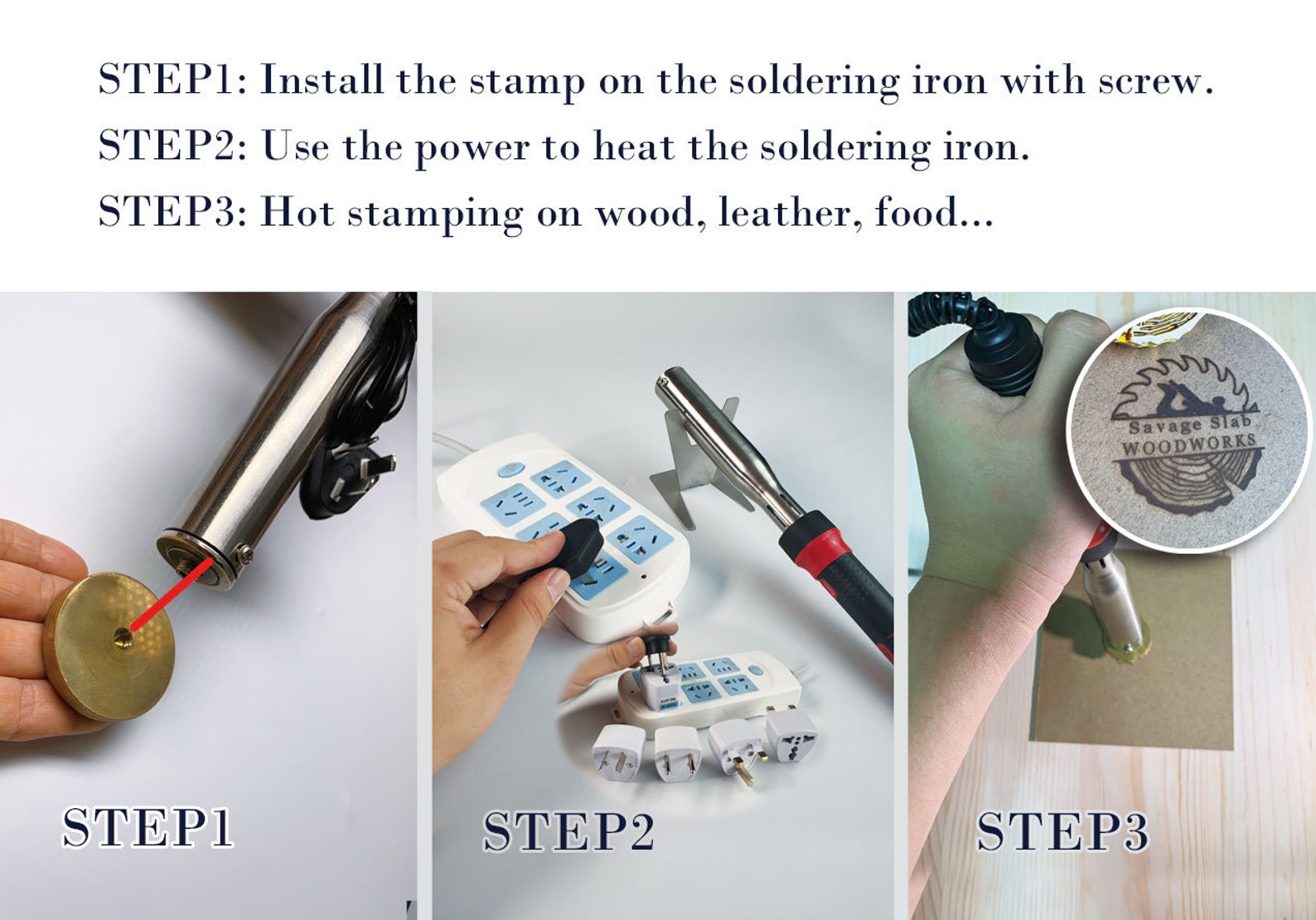 STEP1: Install the stamp on the soldering iron with screw.

STEP2: Use the power to heat the soldering iron.

STEP3: Hot stamping on wood, leather, food...

STEP1

STEP2

Savage Slab
WOODWORKS

STEP3