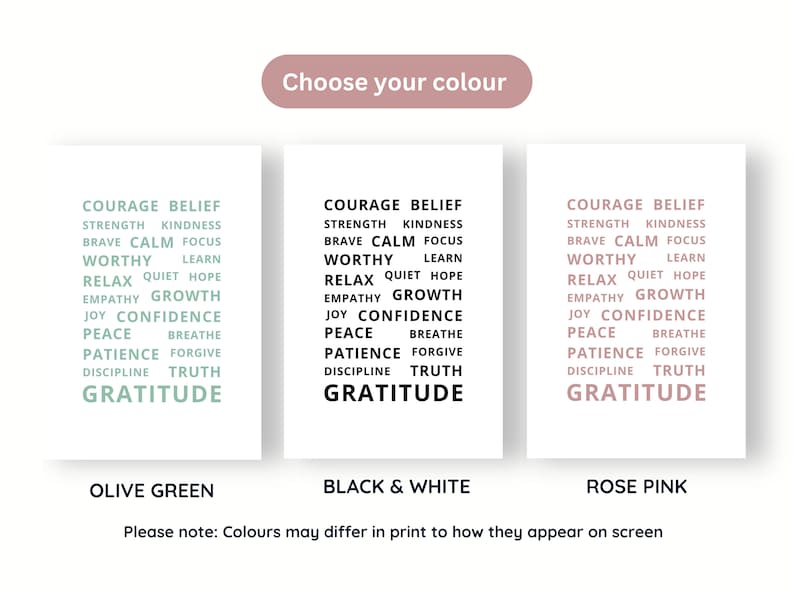 Choose your colour

COURAGE BELIEF
STRENGTH KINDNESS
BRAVE CALM FOCUS
WORTHY LEARN
RELAX QUIET HOPE
EMPATHY GROWTH
JOY CONFIDENCE
PEACE BREATHE
PATIENCE FORGIVE
DISCIPLINE TRUTH
GRATITUDE

OLIVE GREEN

COURAGE BELIEF
STRENGTH KINDNESS
BRAVE CALM FOCUS
WORTHY LEARN
RELAX QUIET HOPE
EMPATHY GROWTH
JOY CONFIDENCE
PEACE BREATHE
PATIENCE FORGIVE
DISCIPLINE TRUTH
GRATITUDE

BLACK & WHITE

COURAGE BELIEF
STRENGTH KINDNESS
BRAVE CALM FOCUS
WORTHY LEARN
RELAX QUIET HOPE
EMPATHY GROWTH
JOY CONFIDENCE
PEACE BREATHE
PATIENCE FORGIVE
DISCIPLINE TRUTH
GRATITUDE

ROSE PINK

Please note: Colours may differ in print to how they appear on screen