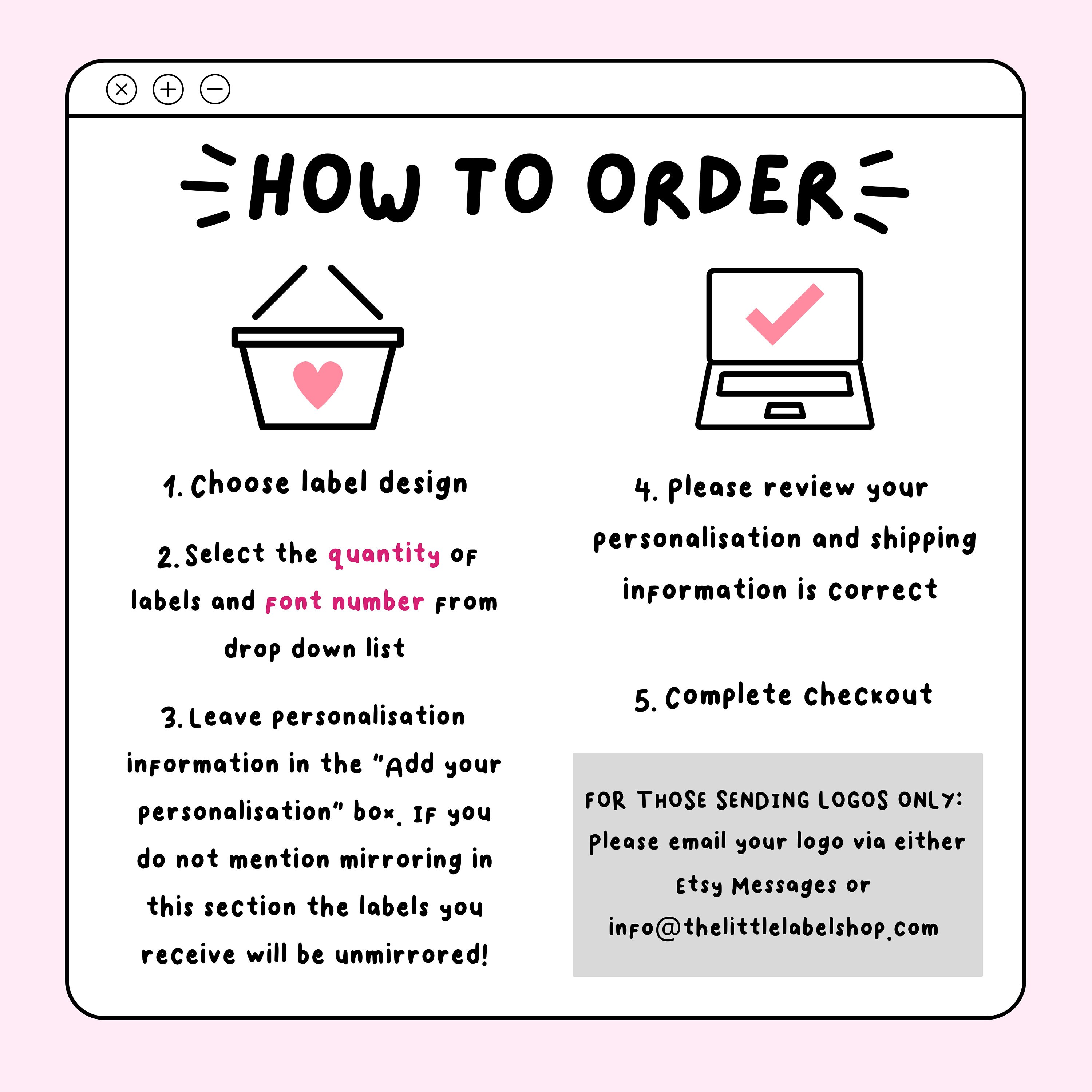 HOW TO ORDER

1. Choose label design

2. Select the quantity of labels and font number from drop down list

3. Leave personalisation information in the "Add your personalisation" box. If you do not mention mirroring in this section the labels you receive will be unmirrored!

4. Please review your personalisation and shipping information is correct

5. Complete checkout

FOR THOSE SENDING LOGOS ONLY: Please email your logo via either Etsy Messages or info@thelittlelabelshop.com