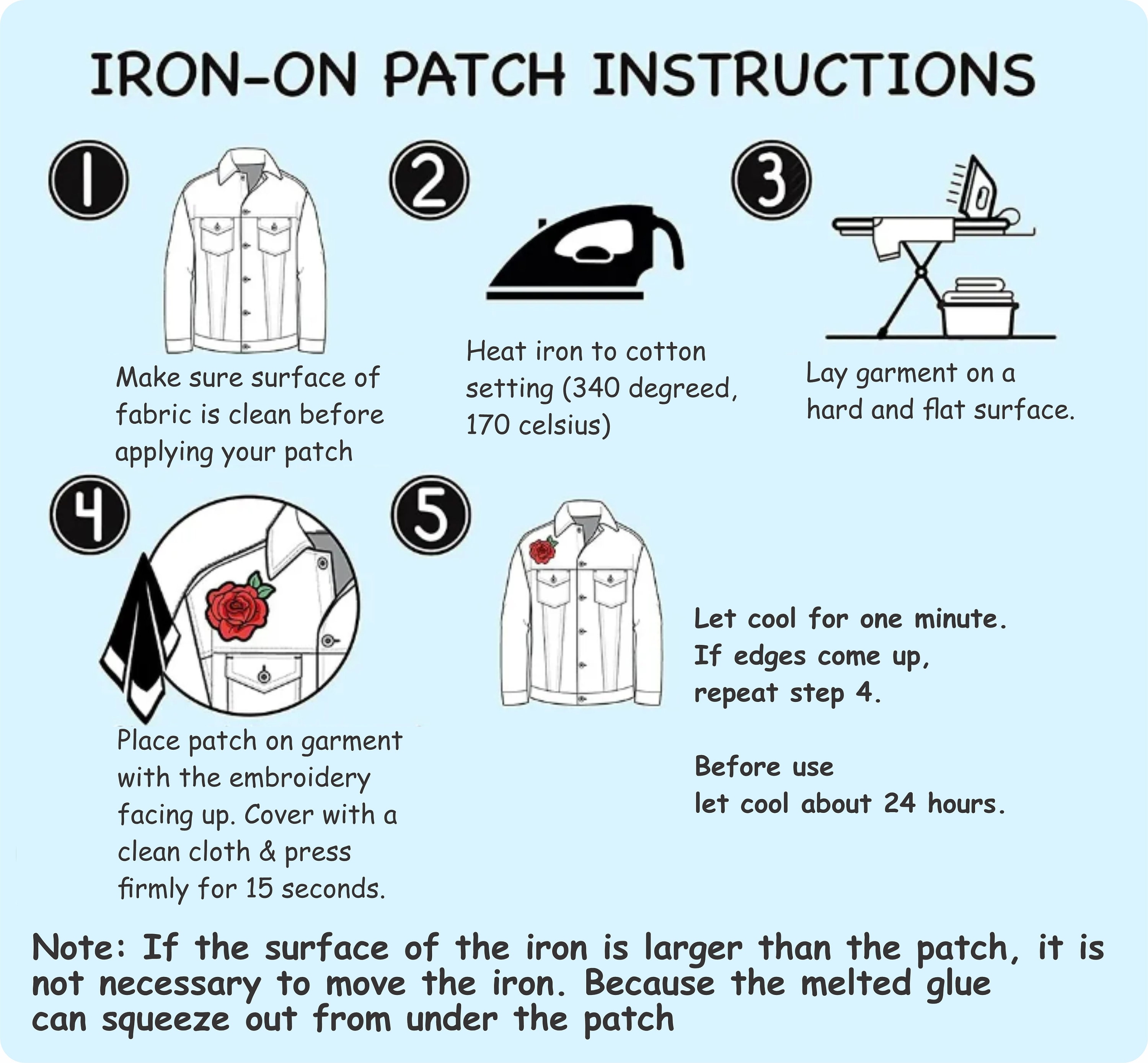 IRON-ON PATCH INSTRUCTIONS

1

Make sure surface of fabric is clean before applying your patch

2

Heat iron to cotton setting (340 degreed, 170 celsius)

3

Lay garment on a hard and flat surface.

4

Place patch on garment with the embroidery facing up. Cover with a clean cloth & press firmly for 15 seconds.

5

Let cool for one minute. If edges come up, repeat step 4.

Before use let cool about 24 hours.

Note: If the surface of the iron is larger than the patch, it is not necessary to move the iron. Because the melted glue can squeeze out from under the patch