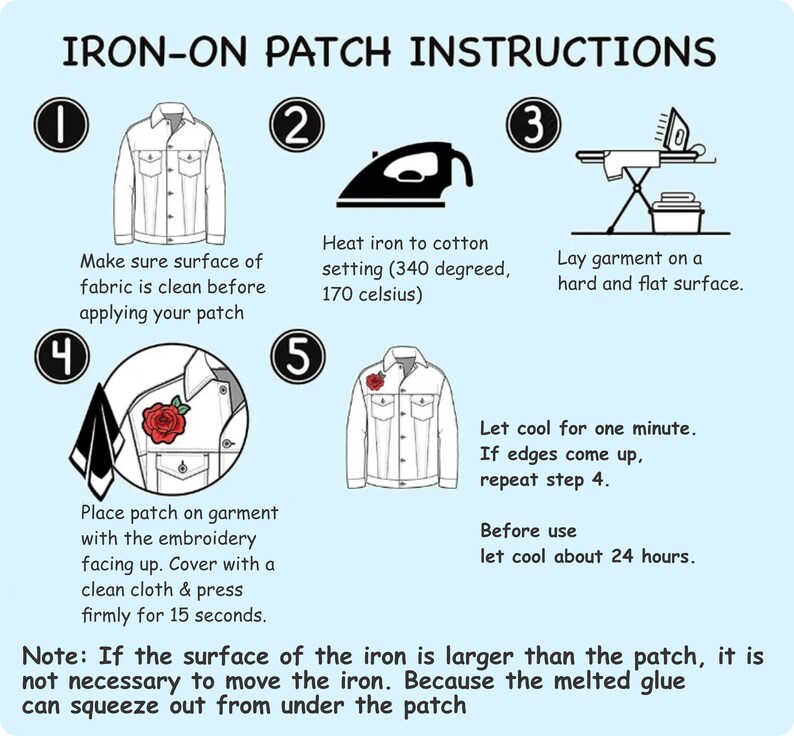 IRON-ON PATCH INSTRUCTIONS

1

Make sure surface of fabric is clean before applying your patch

2

Heat iron to cotton setting (340 degreed, 170 celsius)

3

Lay garment on a hard and flat surface.

4

Place patch on garment with the embroidery facing up. Cover with a clean cloth & press firmly for 15 seconds.

5

Let cool for one minute. If edges come up, repeat step 4.

Before use let cool about 24 hours.

Note: If the surface of the iron is larger than the patch, it is not necessary to move the iron. Because the melted glue can squeeze out from under the patch