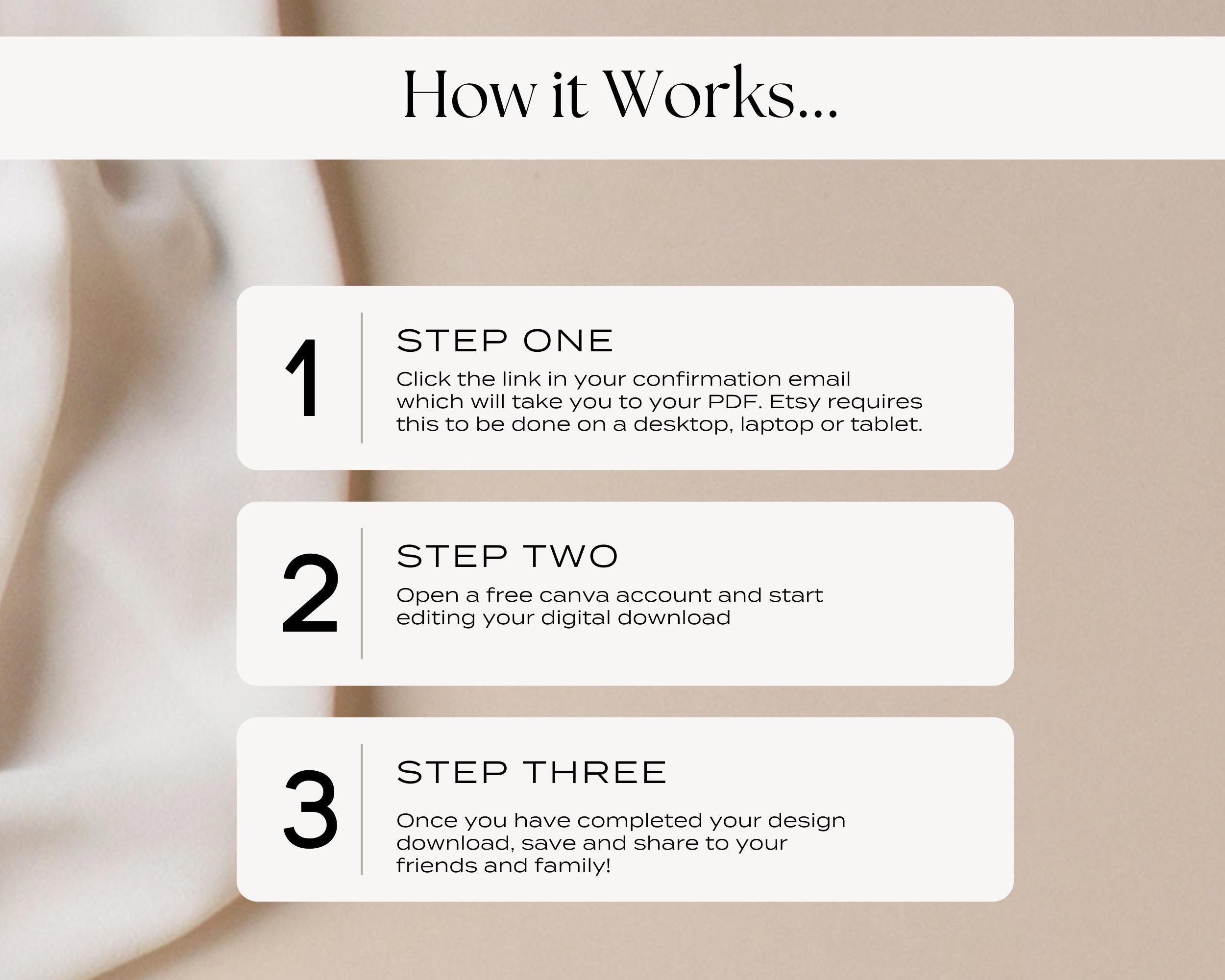 How it Works...

1

STEP ONE

Click the link in your confirmation email which will take you to your PDF. Etsy requires this to be done on a desktop, laptop or tablet.

2

STEP TWO

Open a free canva account and start editing your digital download

3

STEP THREE

Once you have completed your design download, save and share to your friends and family!