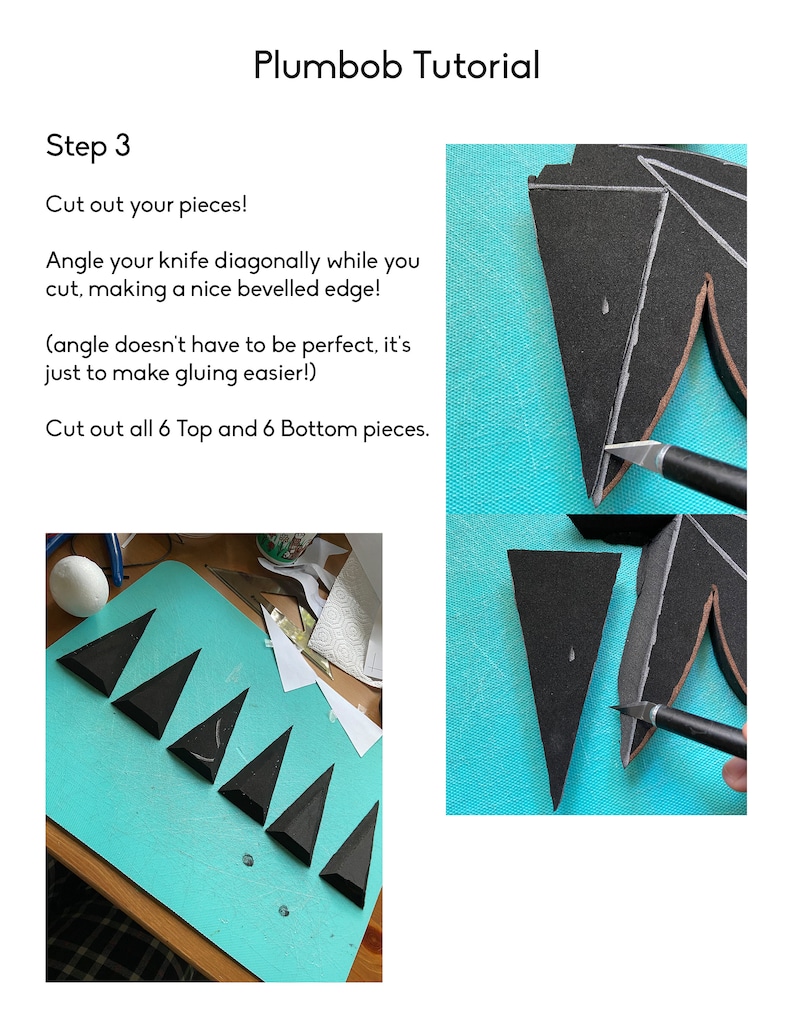 Plumbob Tutorial

Step 3

Cut out your pieces!

Angle your knife diagonally while you cut, making a nice bevelled edge!

(angle doesn't have to be perfect, it's just to make gluing easier!)

Cut out all 6 Top and 6 Bottom pieces.