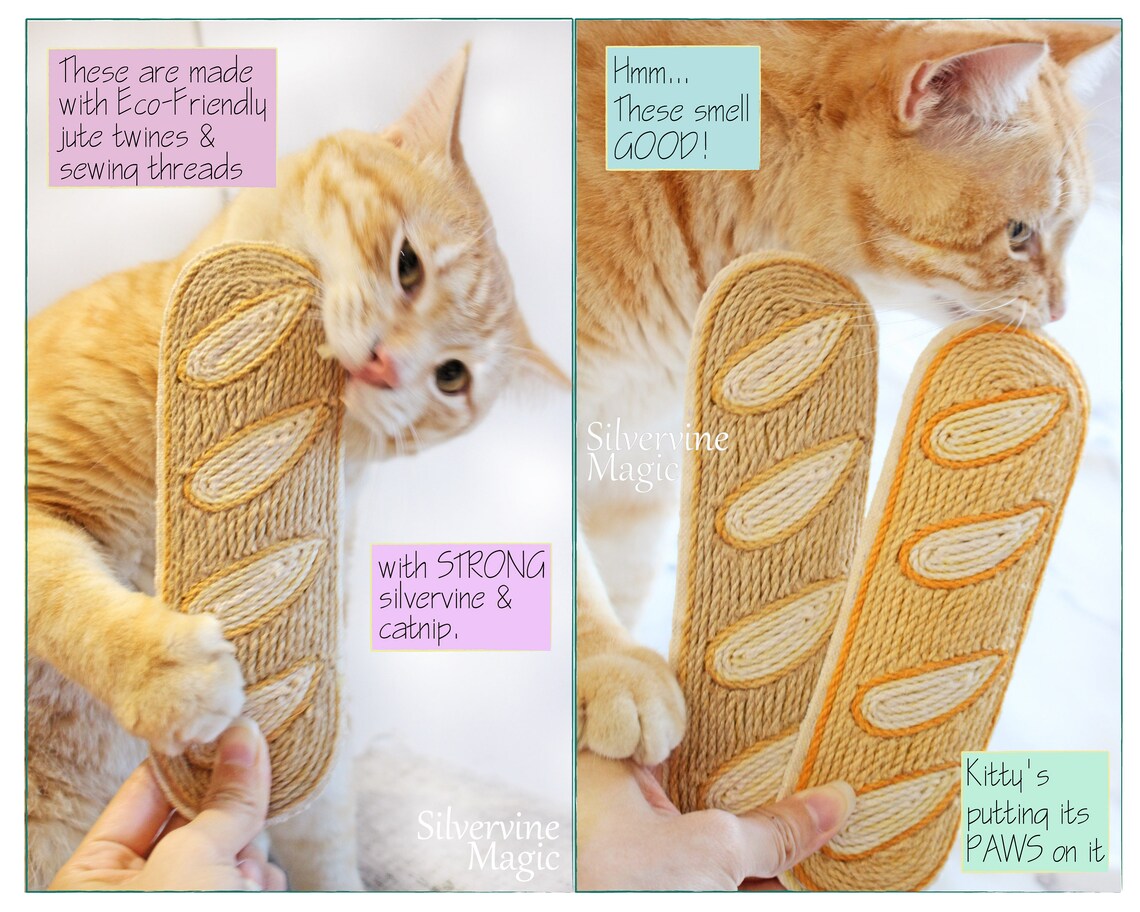 These are made with Eco-Friendly jute twines & sewing threads

with STRONG silvervine & catnip.

Silvervine Magic

Hmm... These smell GOOD!

Silvervine Magic

Kitty's putting its PAWS on it