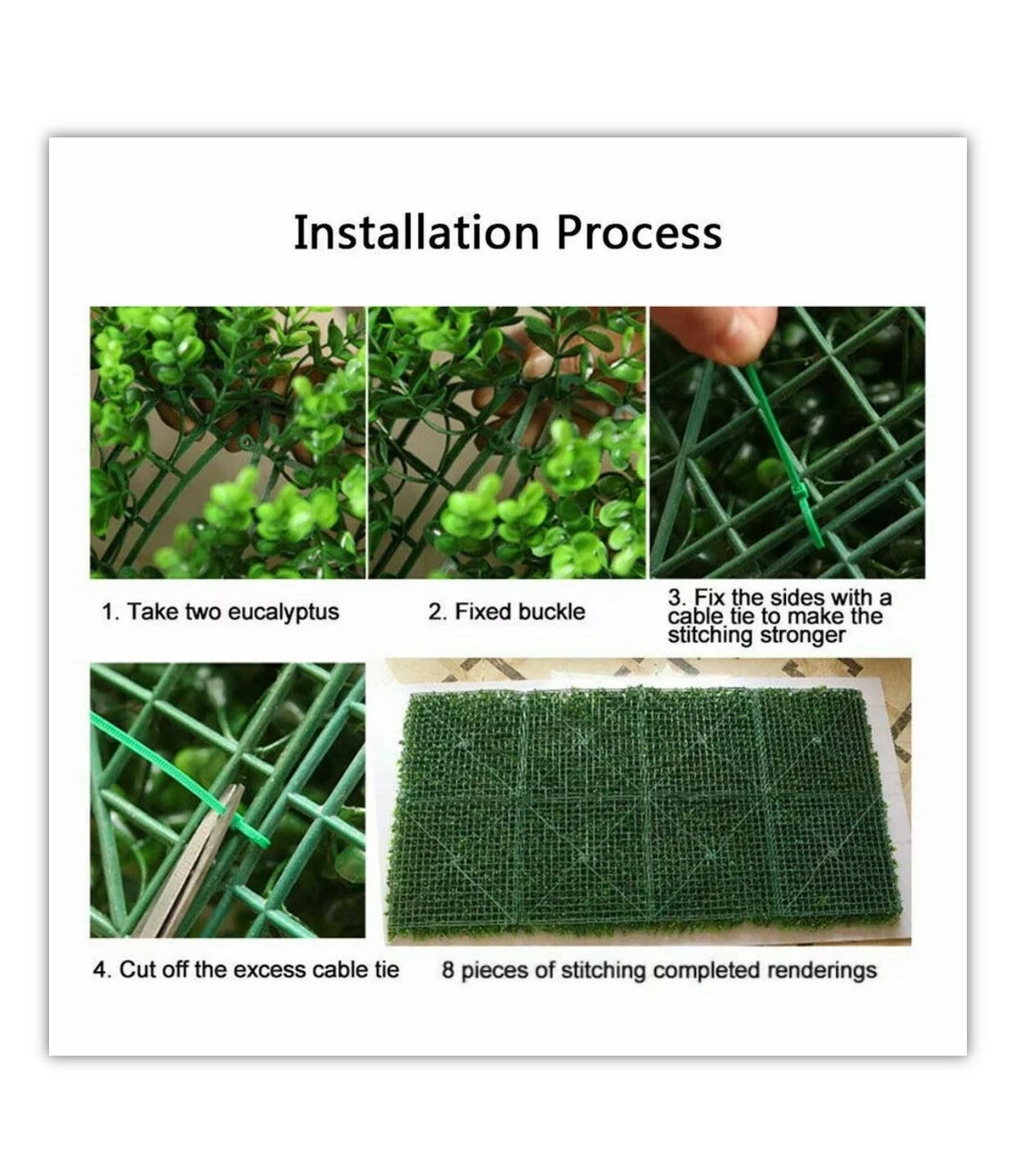 Installation Process

1. Take two eucalyptus

2. Fixed buckle

3. Fix the sides with a cable tie to make the stitching stronger

4. Cut off the excess cable tie

8 pieces of stitching completed renderings