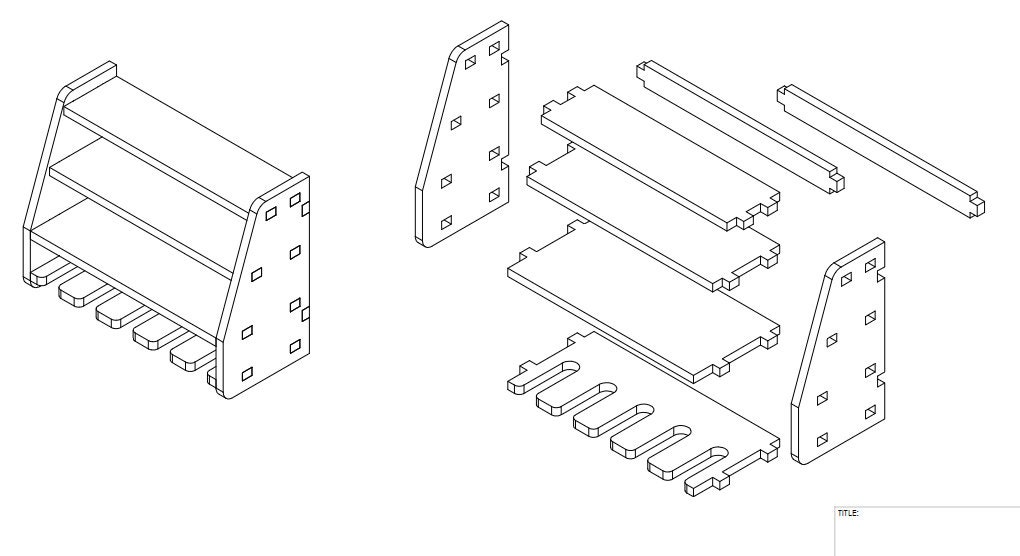 TITLE: