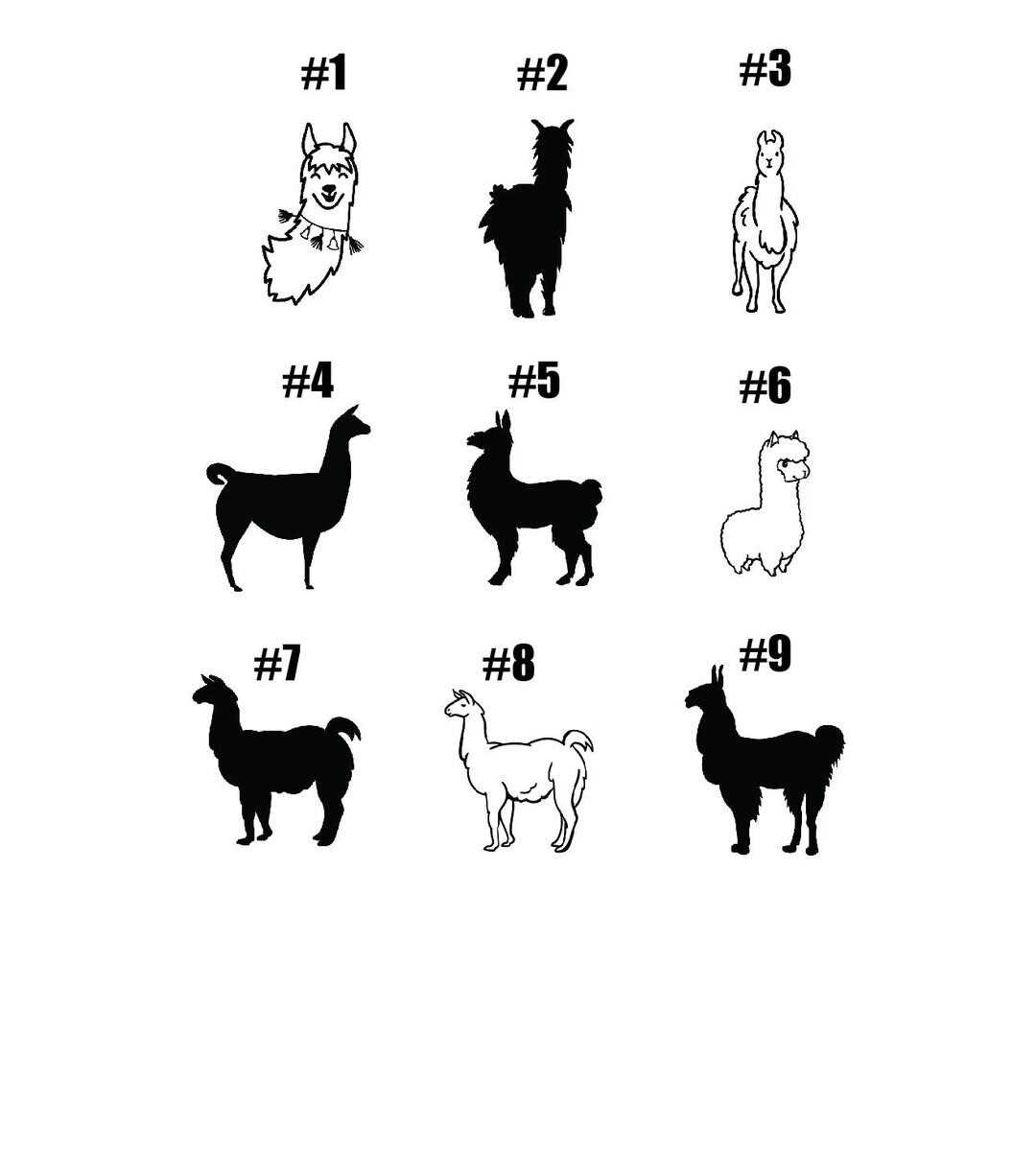 #1 #2 #3

#4 #5 #6

#7 #8 #9