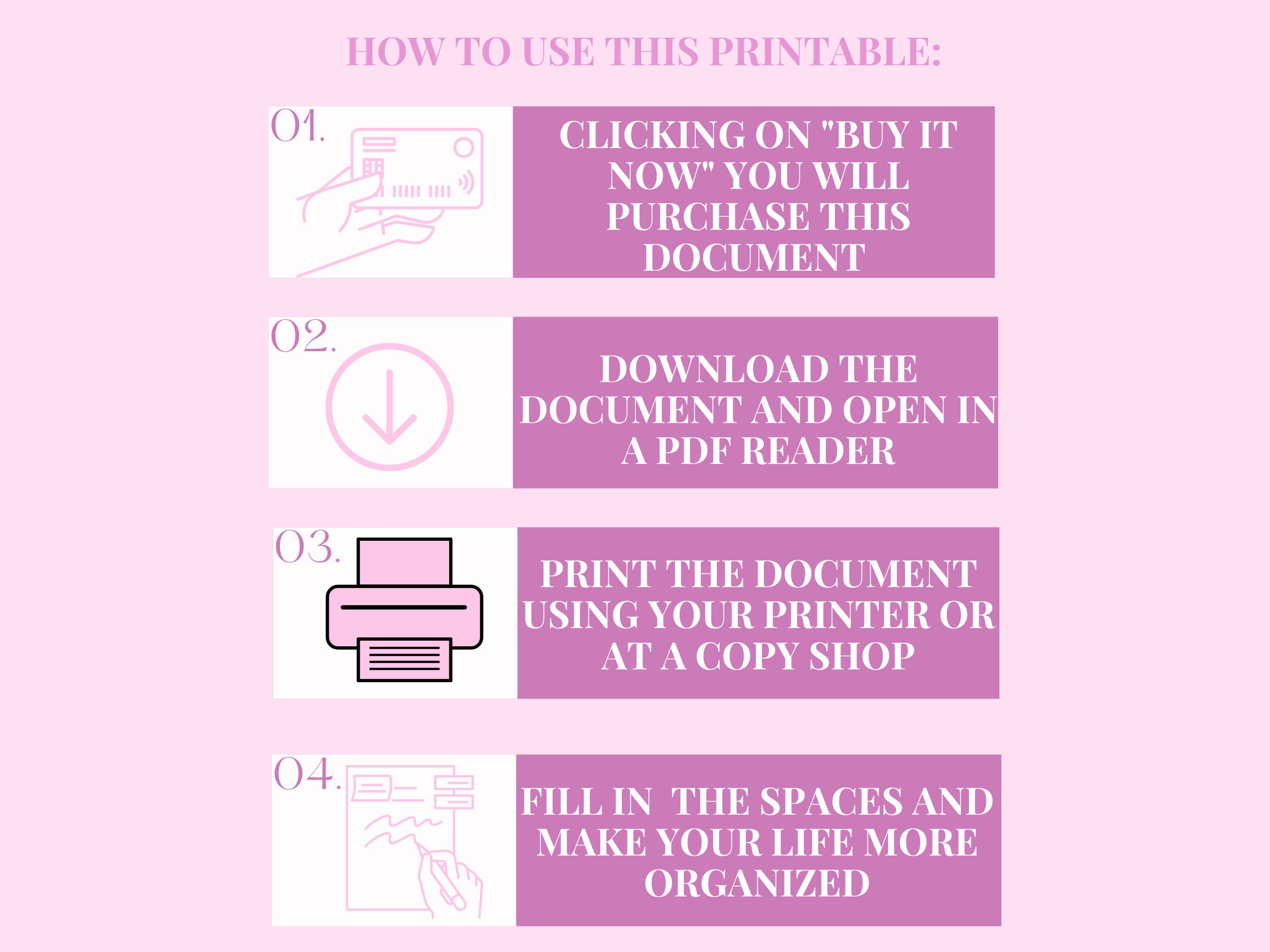 HOW TO USE THIS PRINTABLE:

01.

CLICKING ON "BUY IT NOW" YOU WILL PURCHASE THIS DOCUMENT

02.

DOWNLOAD THE DOCUMENT AND OPEN IN A PDF READER

03.

PRINT THE DOCUMENT USING YOUR PRINTER OR AT A COPY SHOP

04.

FILL IN THE SPACES AND MAKE YOUR LIFE MORE ORGANIZED