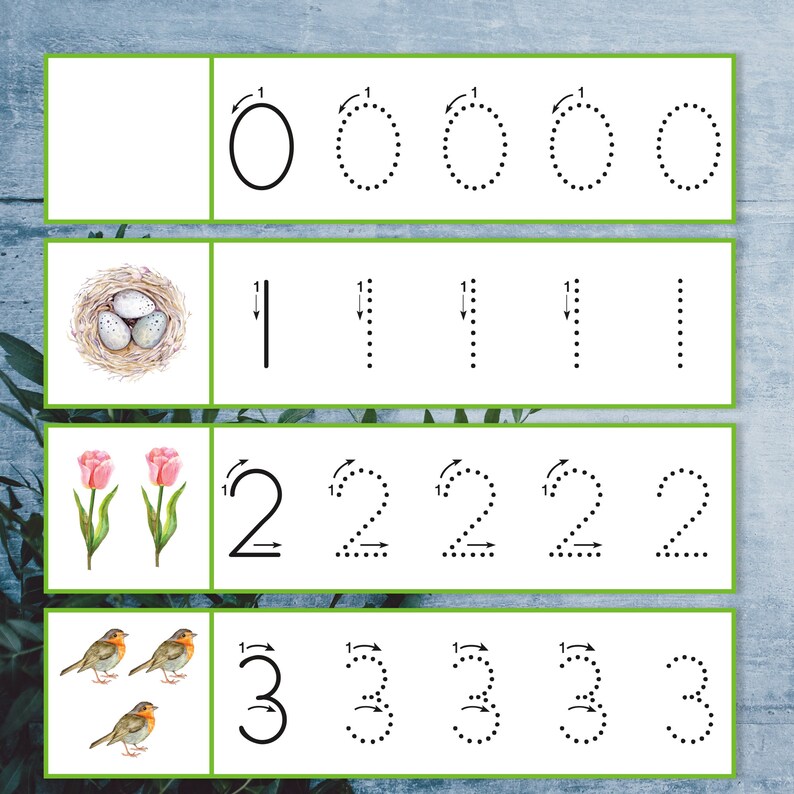 1 0 1 0 1 0 1 0 0

1 1 1 1 1 1 1 1 1

1 2 1 2 1 2 1 2 2

1 3 1 3 1 3 1 3 3