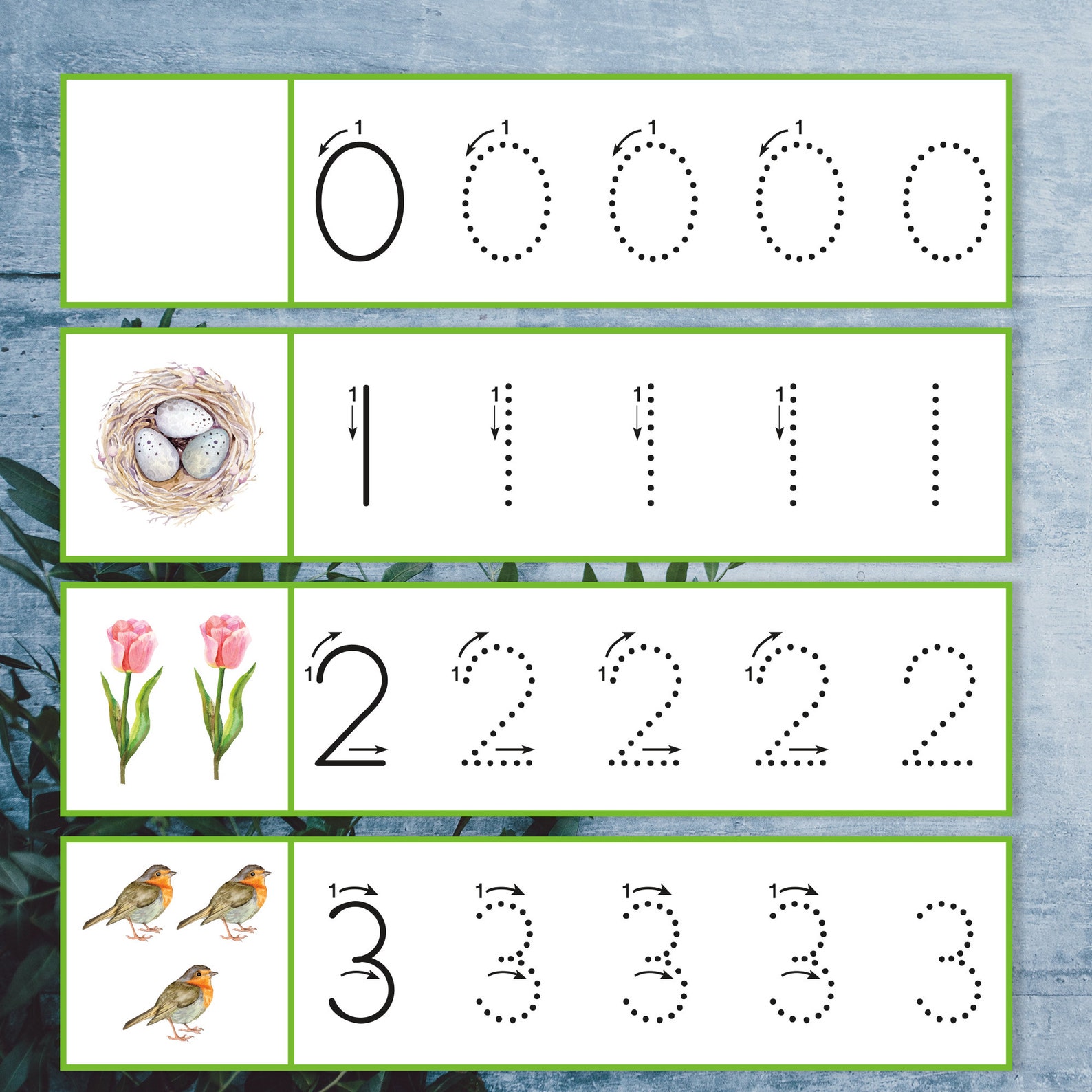 1 0 1 0 1 0 1 0 0

1 1 1 1 1 1 1 1 1

1 2 1 2 1 2 1 2 2

1 3 1 3 1 3 1 3 3