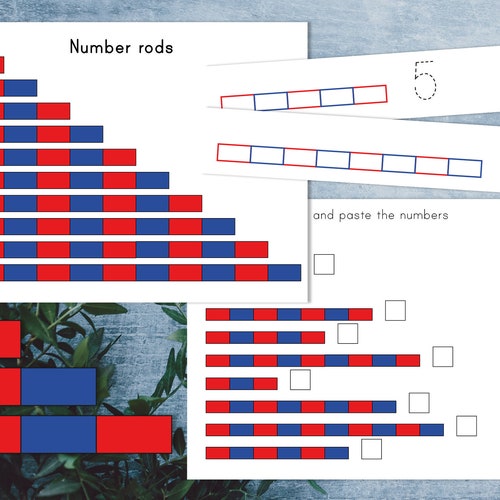 Number rods

5

and paste the numbers