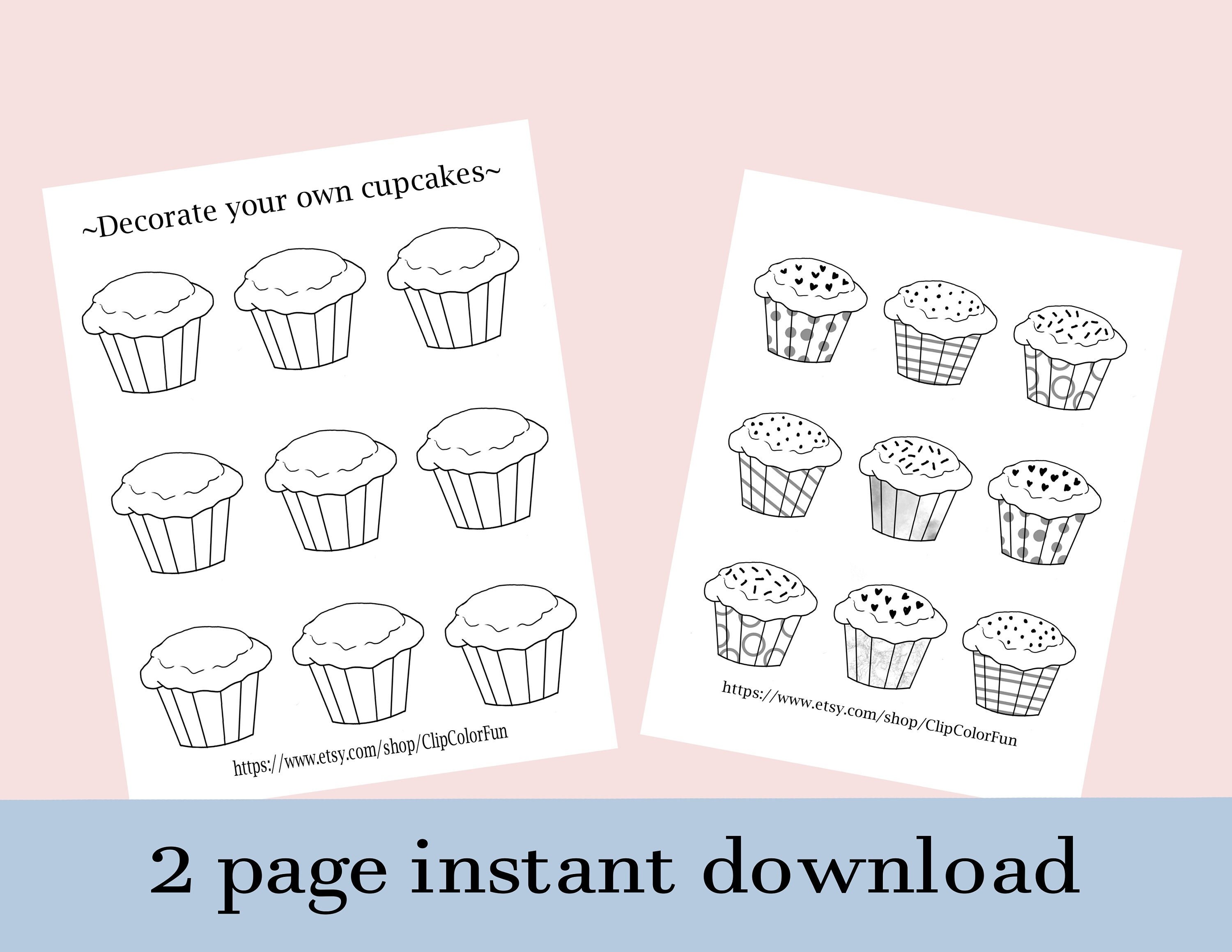 ~Decorate your own cupcakes~

https://www.etsy.com/shop/ClipColorFun

https://www.etsy.com/shop/ClipColorFun

2 page instant download