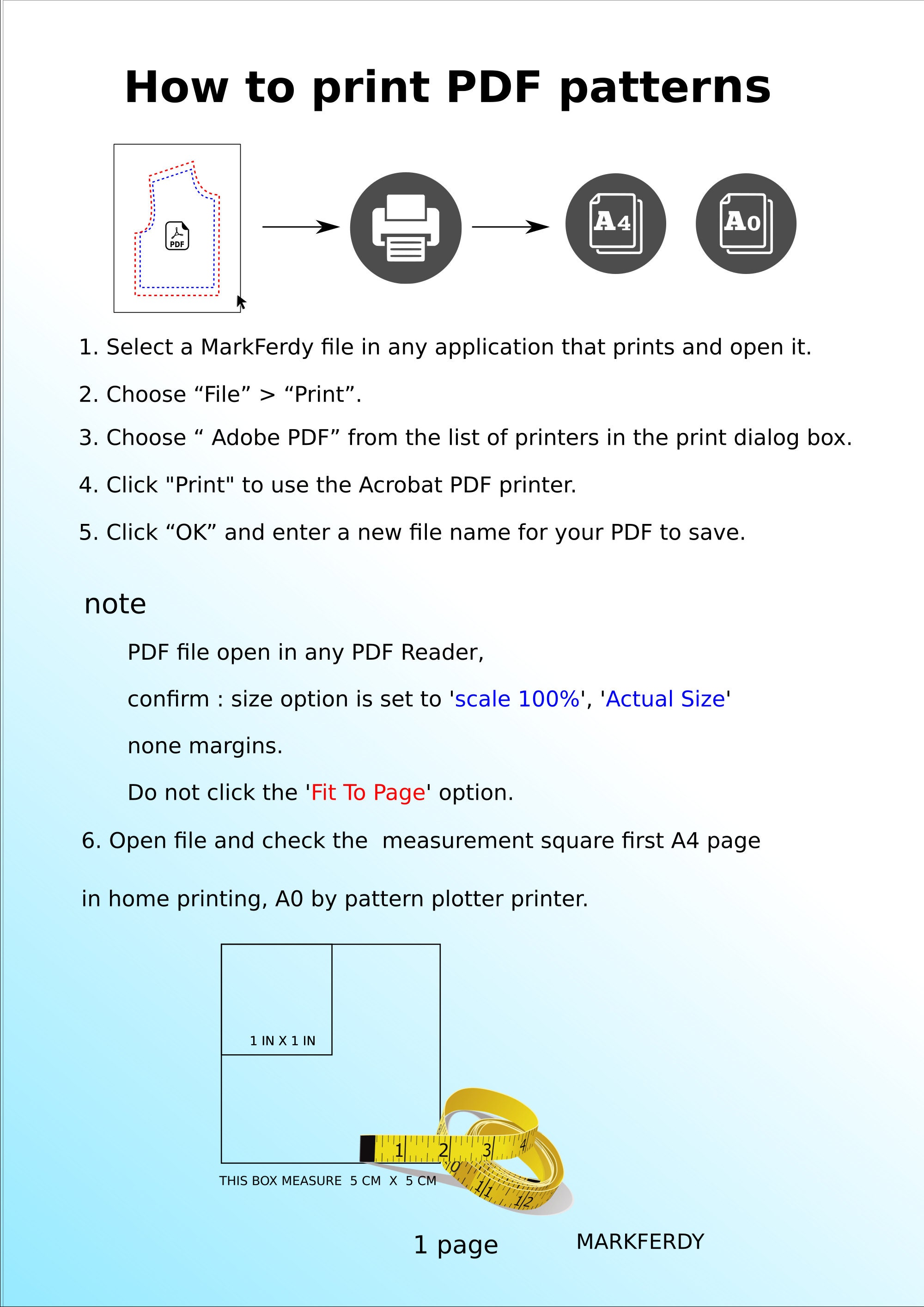 How to print PDF patterns

PDF

A4

A0

1. Select a MarkFerdy file in any application that prints and open it.

2. Choose “File” > “Print”.

3. Choose “ Adobe PDF” from the list of printers in the print dialog box.

4. Click "Print" to use the Acrobat PDF printer.

5. Click “OK” and enter a new file name for your PDF to save.

note

PDF file open in any PDF Reader,

confirm : size option is set to 'scale 100%', 'Actual Size'

none margins.

Do not click the 'Fit To Page' option.

6. Open file and check the measurement square first A4 page

in home printing, A0 by pattern plotter printer.

1 IN X 1 IN

1 2 3 4 0 11 12

THIS BOX MEASURE 5 CM X 5 CM

1 page

MARKFERDY