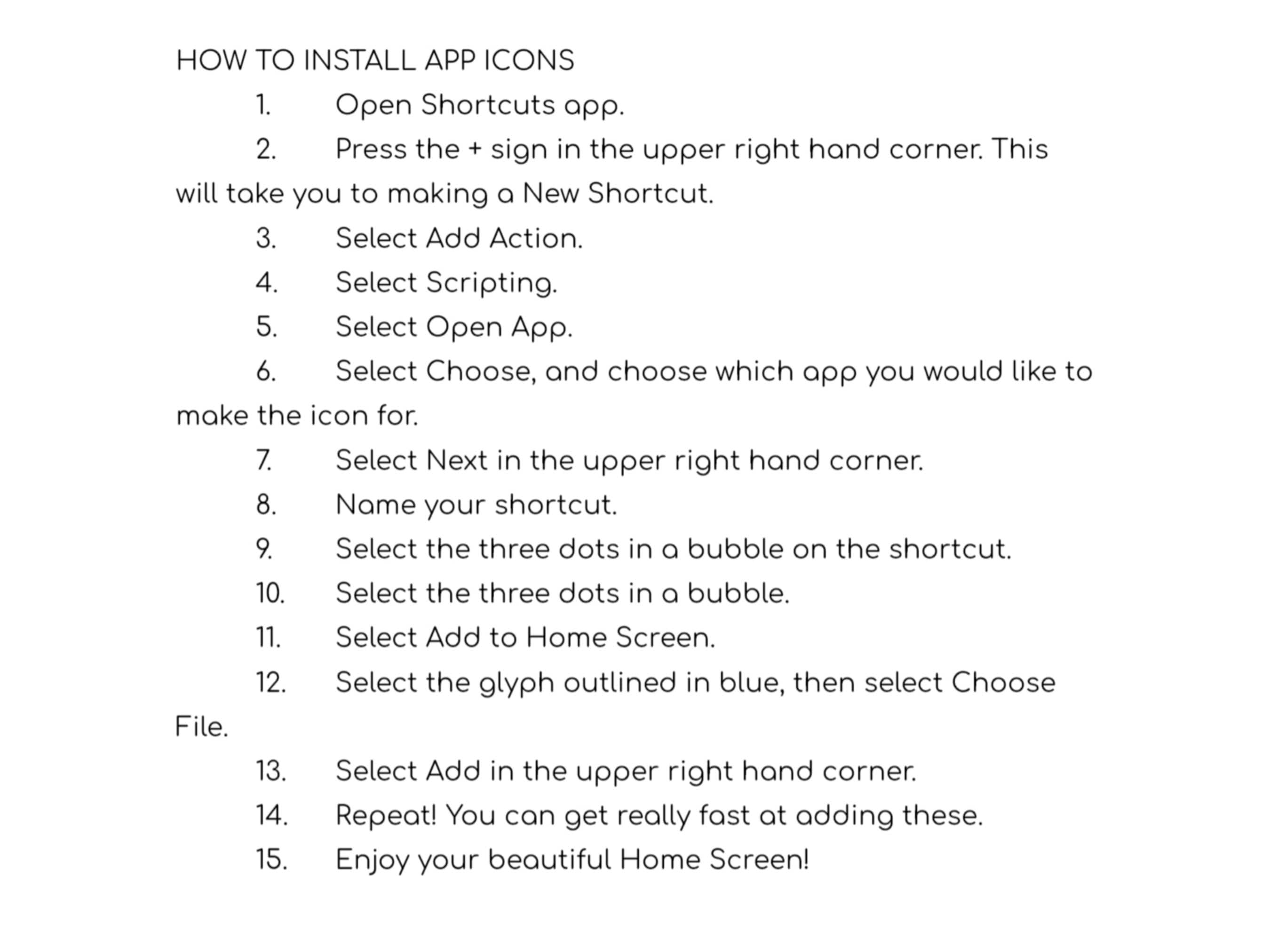 HOW TO INSTALL APP ICONS

1. Open Shortcuts app.
2. Press the + sign in the upper right hand corner. This will take you to making a New Shortcut.
3. Select Add Action.
4. Select Scripting.
5. Select Open App.
6. Select Choose, and choose which app you would like to make the icon for.
7. Select Next in the upper right hand corner.
8. Name your shortcut.
9. Select the three dots in a bubble on the shortcut.
10. Select the three dots in a bubble.
11. Select Add to Home Screen.
12. Select the glyph outlined in blue, then select Choose File.
13. Select Add in the upper right hand corner.
14. Repeat! You can get really fast at adding these.
15. Enjoy your beautiful Home Screen!