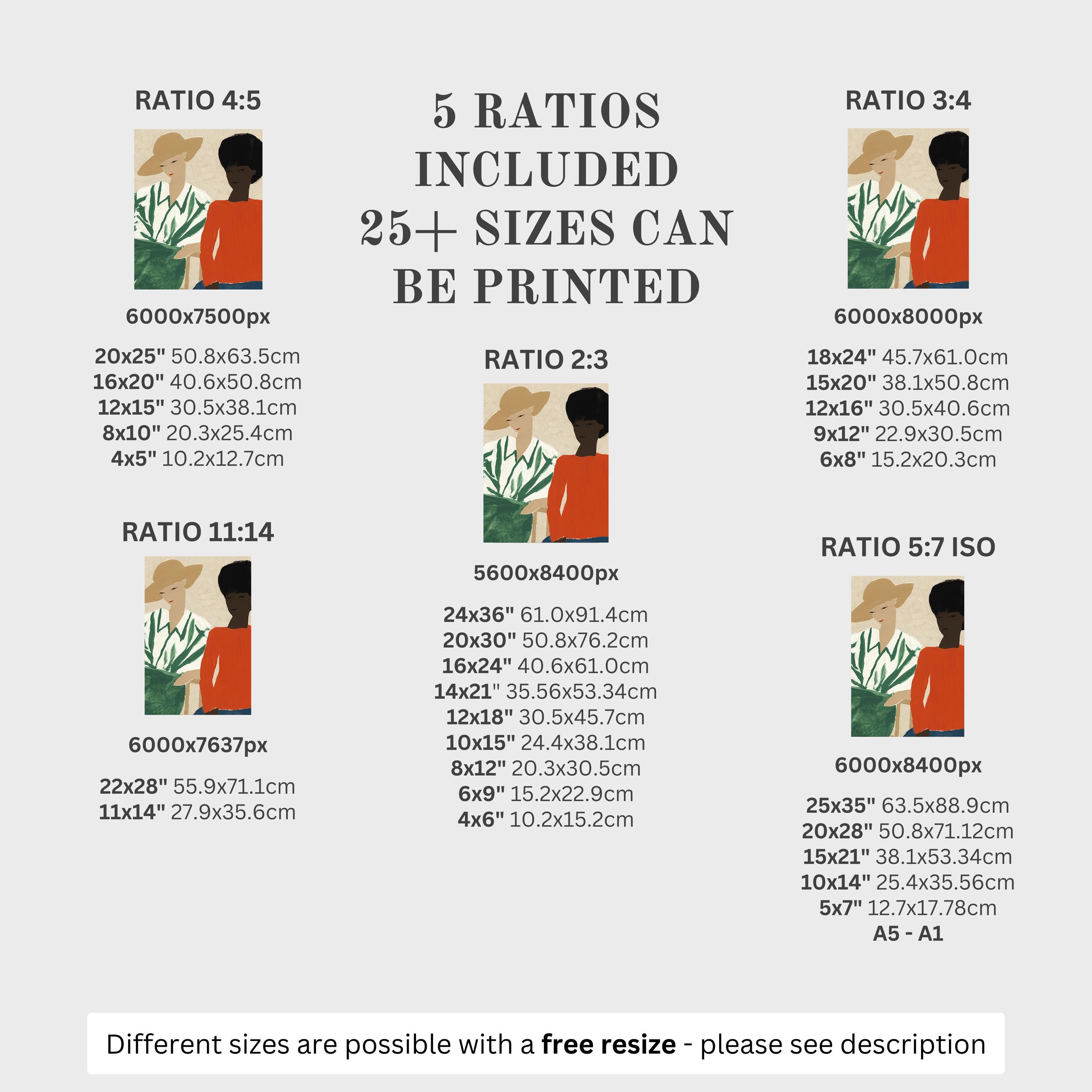 RATIO 4:5

6000x7500px

20x25" 50.8x63.5cm
16x20" 40.6x50.8cm
12x15" 30.5x38.1cm
8x10" 20.3x25.4cm
4x5" 10.2x12.7cm

RATIO 11:14

6000x7637px

22x28" 55.9x71.1cm
11x14" 27.9x35.6cm

5 RATIOS INCLUDED 25+ SIZES CAN BE PRINTED

RATIO 2:3

5600x8400px

24x36" 61.0x91.4cm
20x30" 50.8x76.2cm
16x24" 40.6x61.0cm
14x21" 35.56x53.34cm
12x18" 30.5x45.7cm
10x15" 24.4x38.1cm
8x12" 20.3x30.5cm
6x9" 15.2x22.9cm
4x6" 10.2x15.2cm

RATIO 3:4

6000x8000px

18x24" 45.7x61.0cm
15x20" 38.1x50.8cm
12x16" 30.5x40.6cm
9x12" 22.9x30.5cm
6x8" 15.2x20.3cm

RATIO 5:7 ISO

6000x8400px

25x35" 63.5x88.9cm
20x28" 50.8x71.12cm
15x21" 38.1x53.34cm
10x14" 25.4x35.56cm
5x7" 12.7x17.78cm
A5 - A1

Different sizes are possible with a free resize - please see description