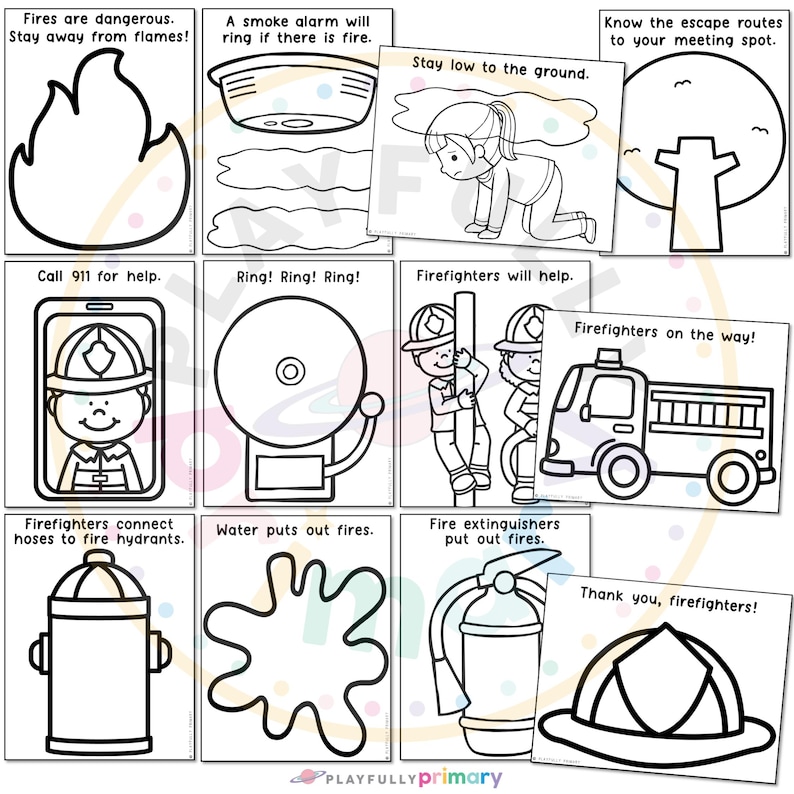 Fires are dangerous. Stay away from flames!

A smoke alarm will ring if there is fire.

Stay low to the ground.

Know the escape routes to your meeting spot.

Call 911 for help.

Ring! Ring! Ring!

Firefighters will help.

Firefighters on the way!

Firefighters connect hoses to fire hydrants.

Water puts out fires.

Fire extinguishers put out fires.

Thank you, firefighters!

PLAYFULLY primary