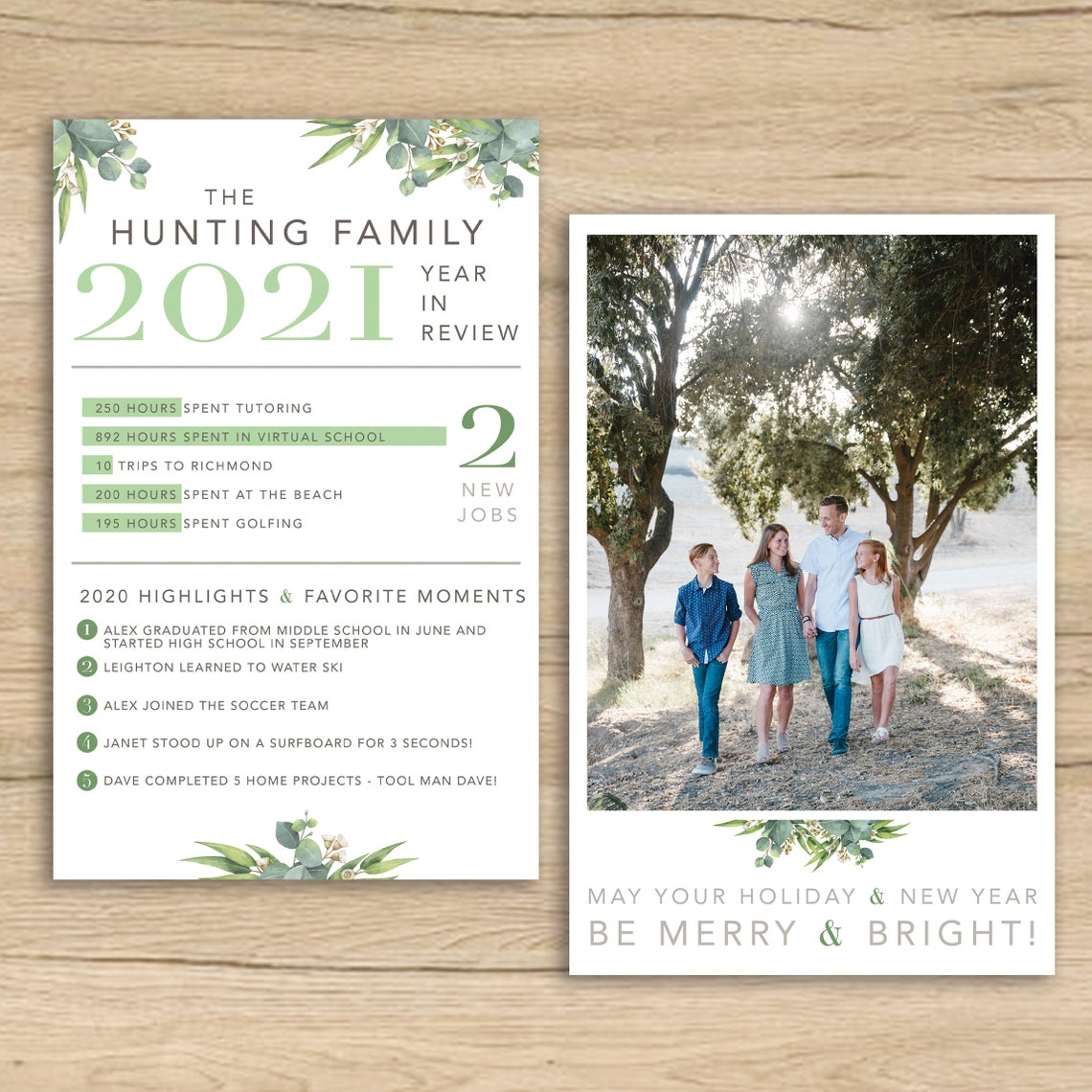 THE
HUNTING FAMILY
2021 YEAR IN REVIEW

250 HOURS SPENT TUTORING
892 HOURS SPENT IN VIRTUAL SCHOOL
10 TRIPS TO RICHMOND
200 HOURS SPENT AT THE BEACH
195 HOURS SPENT GOLFING

2 NEW JOBS

2020 HIGHLIGHTS & FAVORITE MOMENTS

1 ALEX GRADUATED FROM MIDDLE SCHOOL IN JUNE AND STARTED HIGH SCHOOL IN SEPTEMBER
2 LEIGHTON LEARNED TO WATER SKI
3 ALEX JOINED THE SOCCER TEAM
4 JANET STOOD UP ON A SURFBOARD FOR 3 SECONDS!
5 DAVE COMPLETED 5 HOME PROJECTS - TOOL MAN DAVE!

MAY YOUR HOLIDAY & NEW YEAR
BE MERRY & BRIGHT!