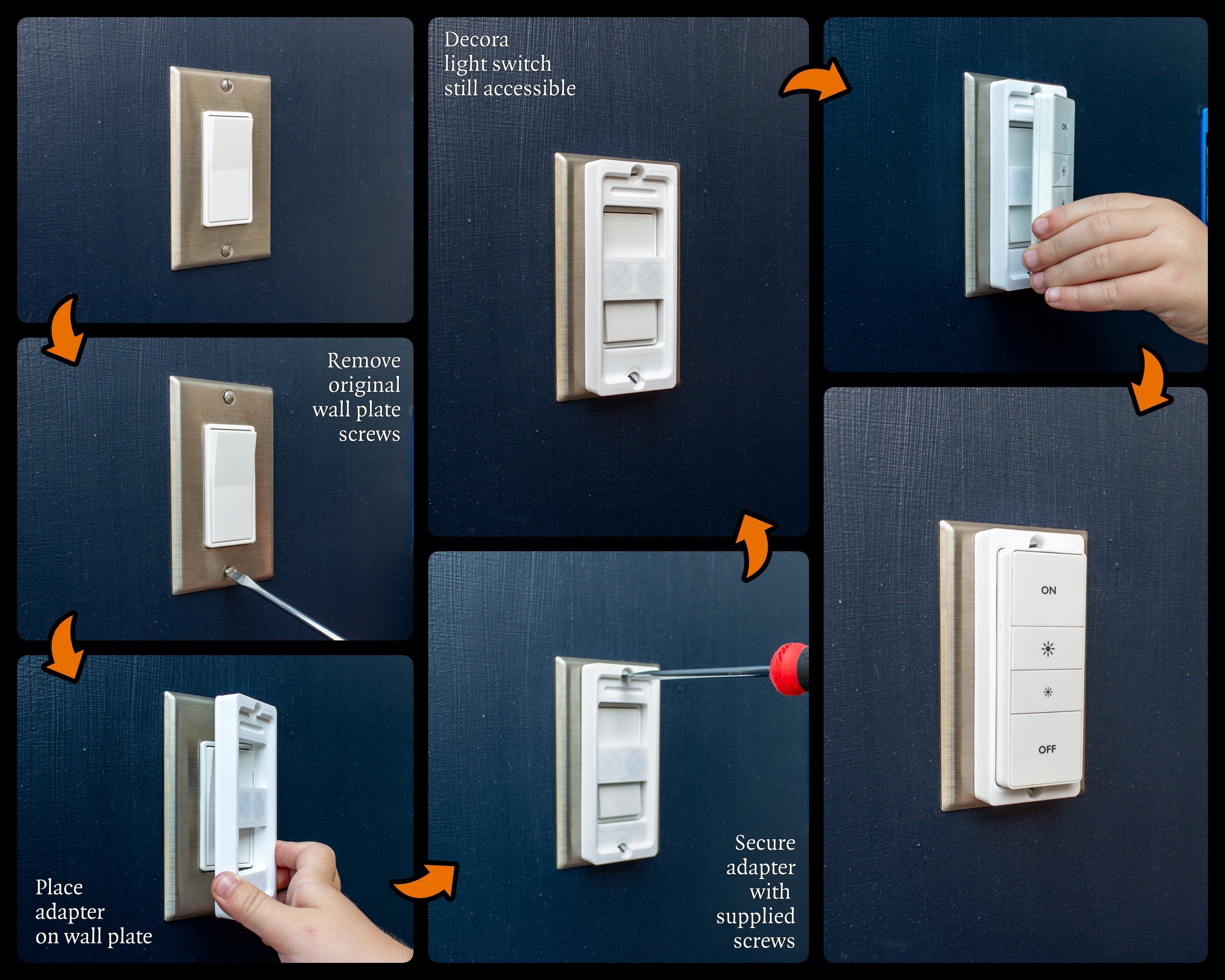 Remove original wall plate screws

Place adapter on wall plate

Secure adapter with supplied screws

Decora light switch still accessible

ON

ON

OFF