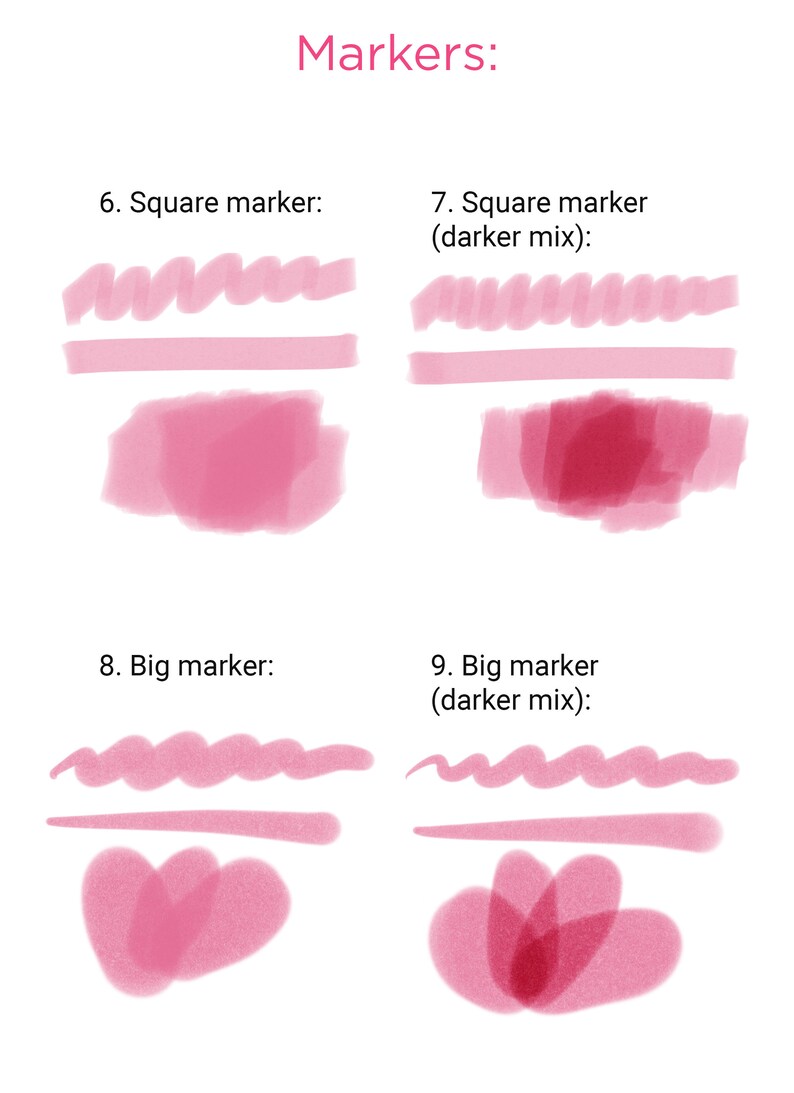 Markers:

6. Square marker:

7. Square marker (darker mix):

8. Big marker:

9. Big marker (darker mix):