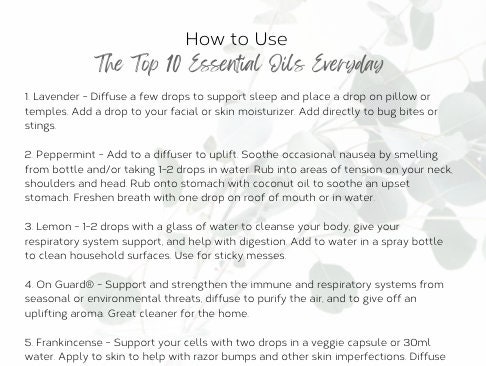 How to Use
The Top 10 Essential Oils Everyday

1. Lavender - Diffuse a few drops to support sleep and place a drop on pillow or temples. Add a drop to your facial or skin moisturizer. Add directly to bug bites or stings.

2. Peppermint - Add to a diffuser to uplift. Soothe occasional nausea by smelling from bottle and/or taking 1-2 drops in water. Rub into areas of tension on your neck, shoulders and head. Rub onto stomach with coconut oil to soothe an upset stomach. Freshen breath with one drop on roof of mouth or in water.

3. Lemon - 1-2 drops with a glass of water to cleanse your body, give your respiratory system support, and help with digestion. Add to water in a spray bottle to clean household surfaces. Use for sticky messes.

4. On Guard® - Support and strengthen the immune and respiratory systems from seasonal or environmental threats, diffuse to purify the air, and to give off an uplifting aroma. Great cleaner for the home.

5. Frankincense - Support your cells with two drops in a veggie capsule or 30ml water. Apply to skin to help with razor bumps and other skin imperfections. Diffuse